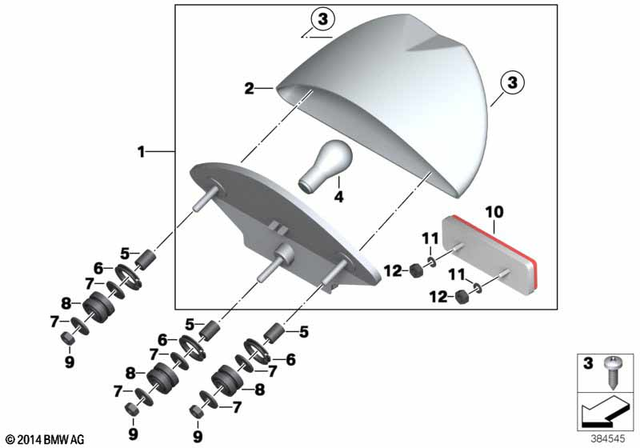 3
2
3
1
4
10
11
12
11
12
5
6
7
8
7
9
5
6
7
8
7
9
5
6
7
8
7
9
3
© 2014 BMW AG
384545