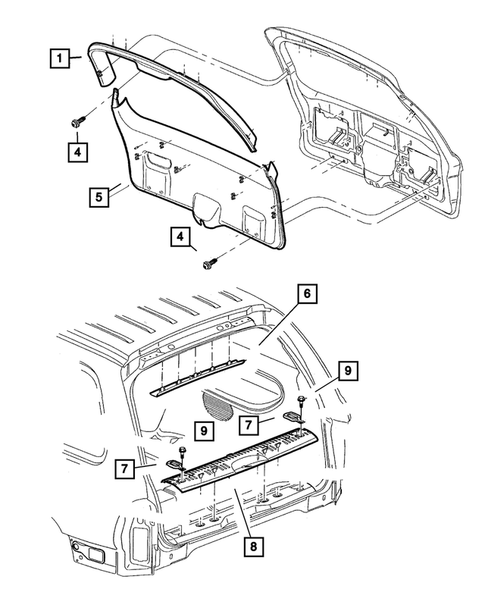 1
4
5
4
6
9
9
7
7
8