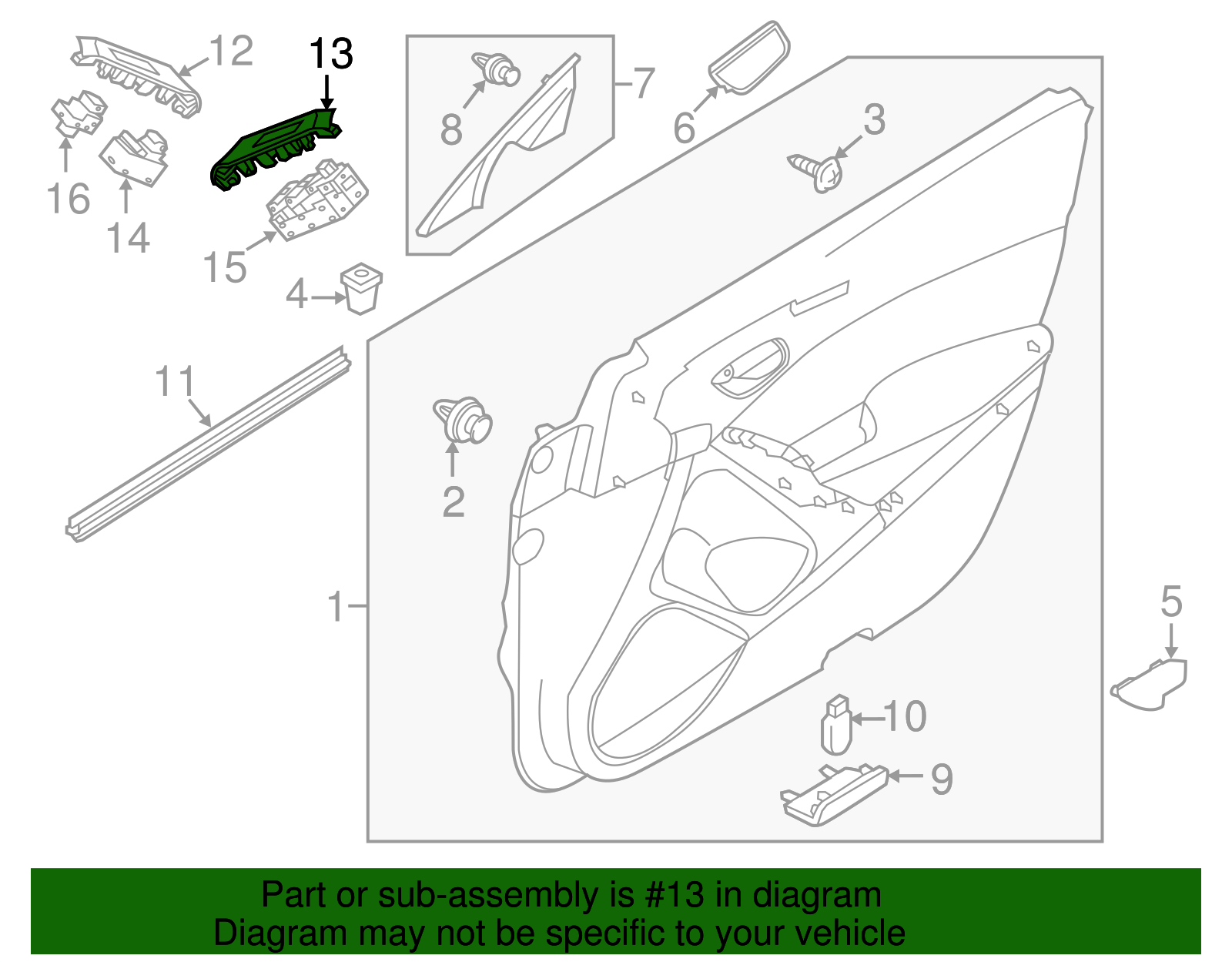 12
13
7
8
6
3
16
14
15
4
11
2
1
5
10
9

Part or sub-assembly is #13 in diagram
Diagram may not be specific to your vehicle