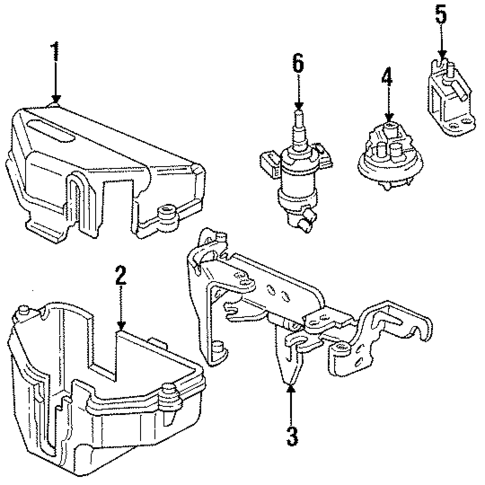 1
6
4
5
2
3