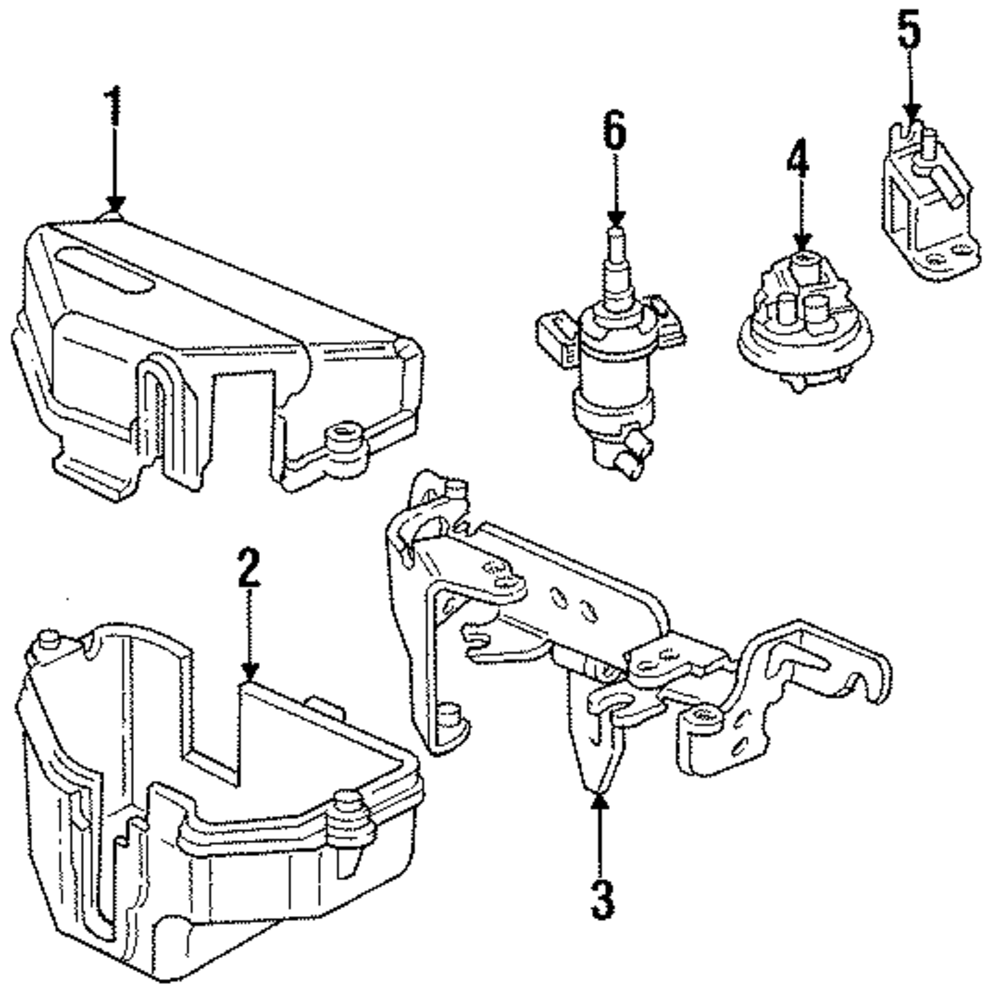 1
6
4
5
2
3