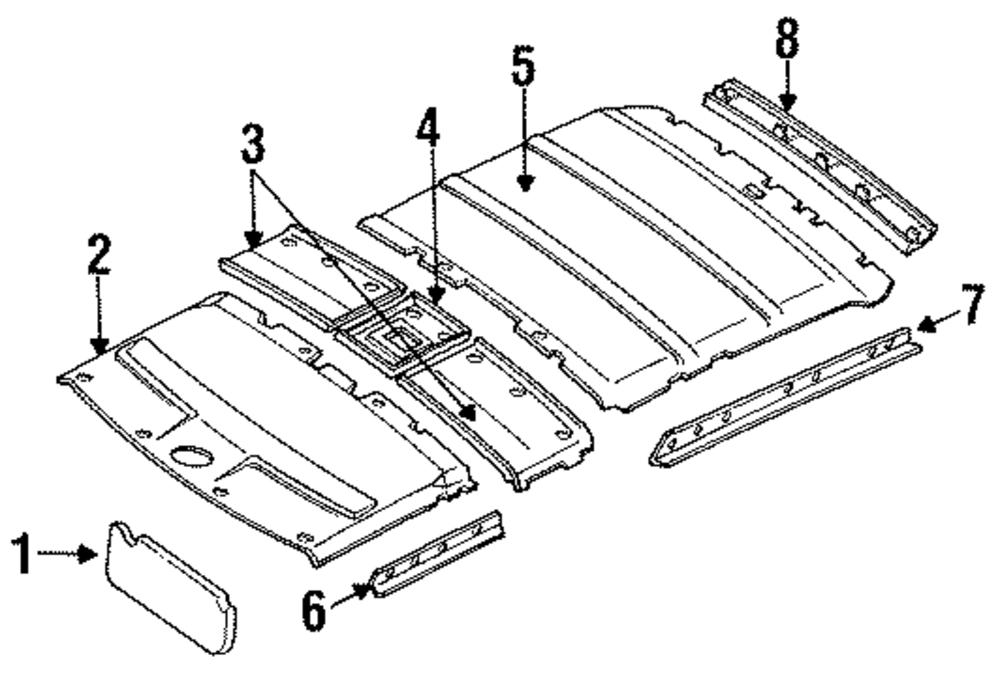 8
5
3
4
2
7
1
6