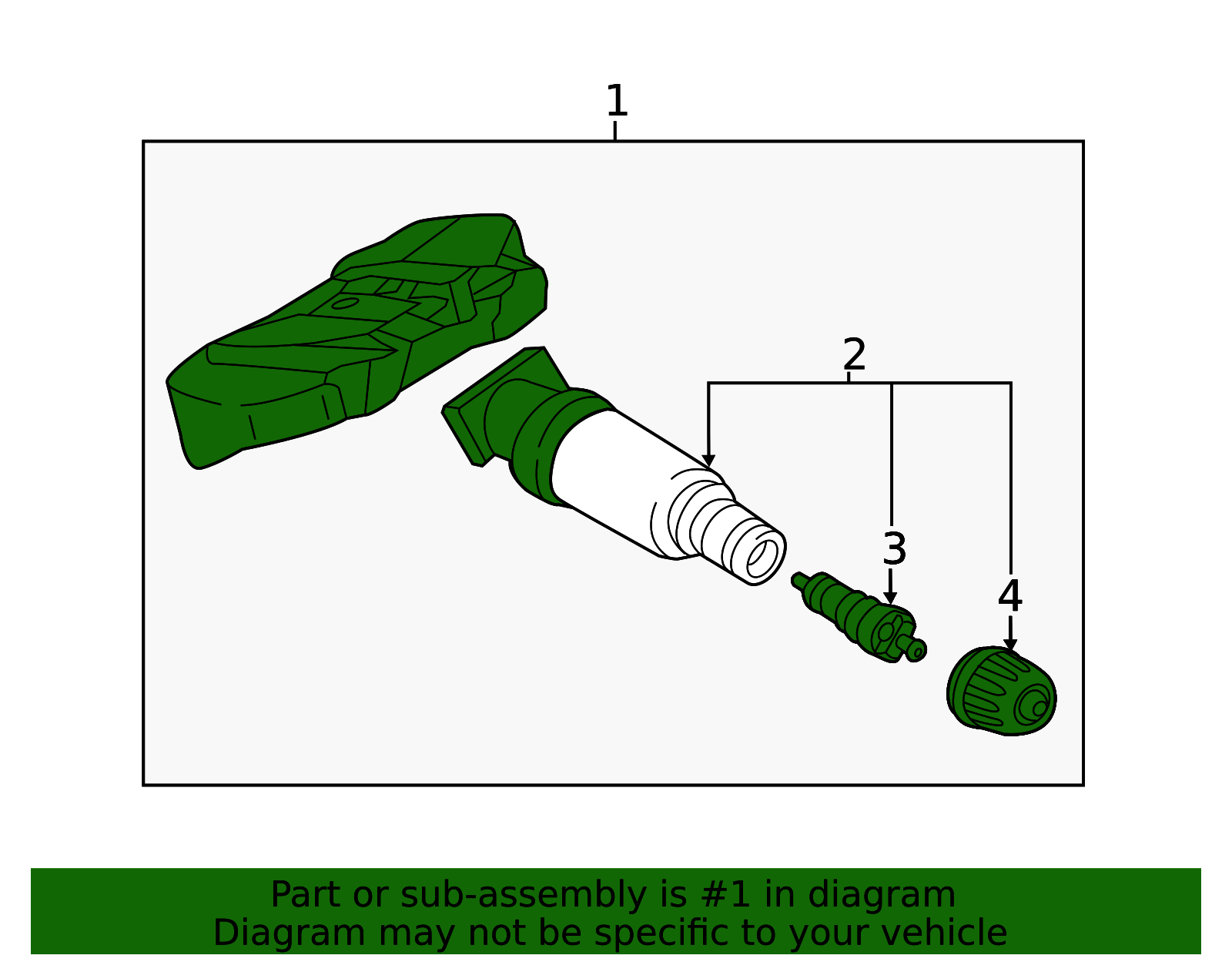 1

2

3

4

Part or sub-assembly is #1 in diagram
Diagram may not be specific to your vehicle