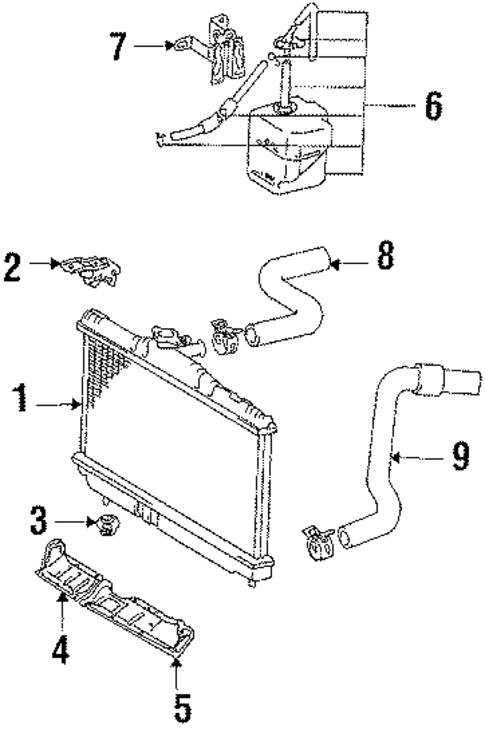 7
6
2
8
1
9
3
4
5