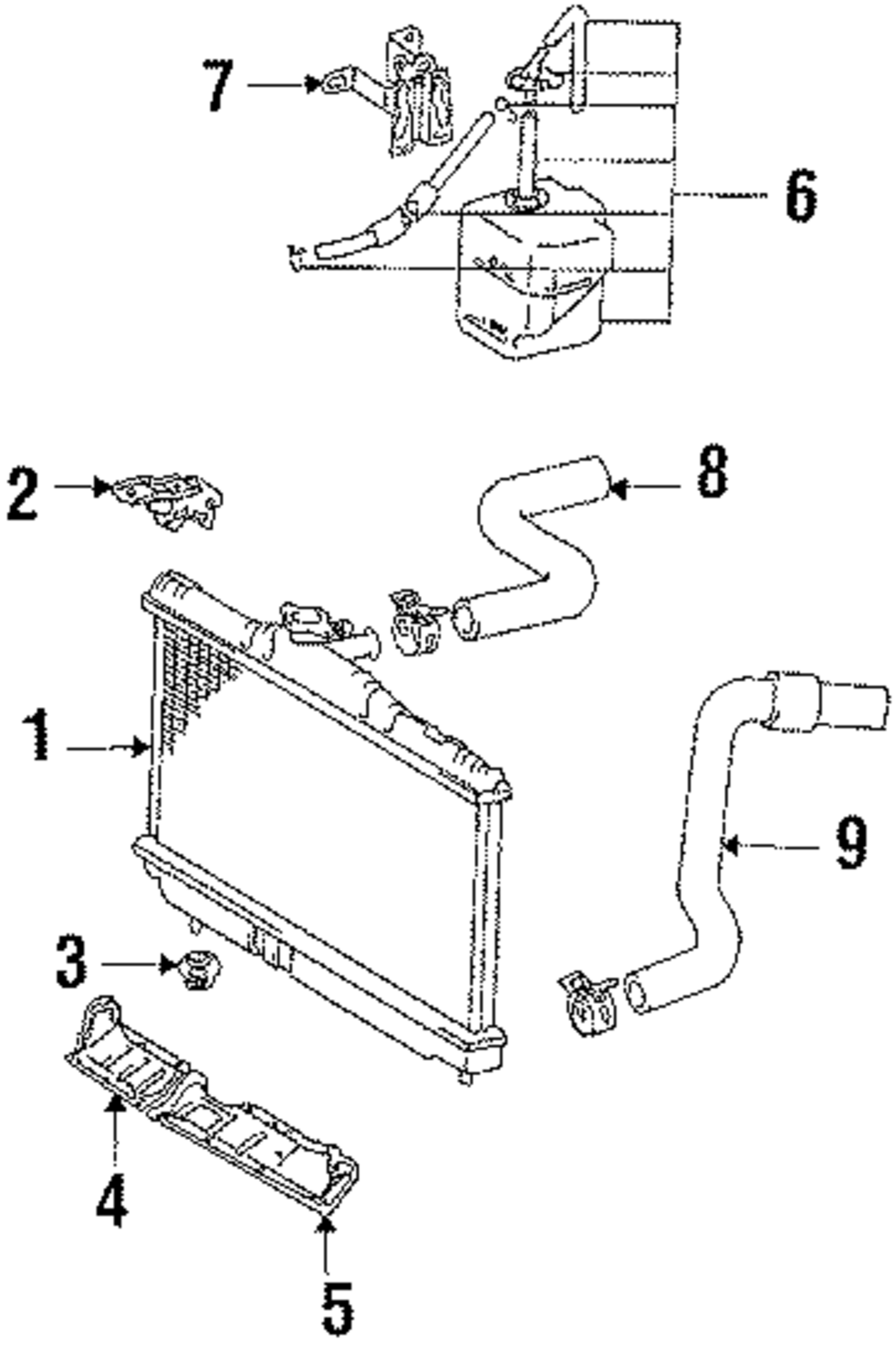 7
6
2
8
1
9
3
4
5