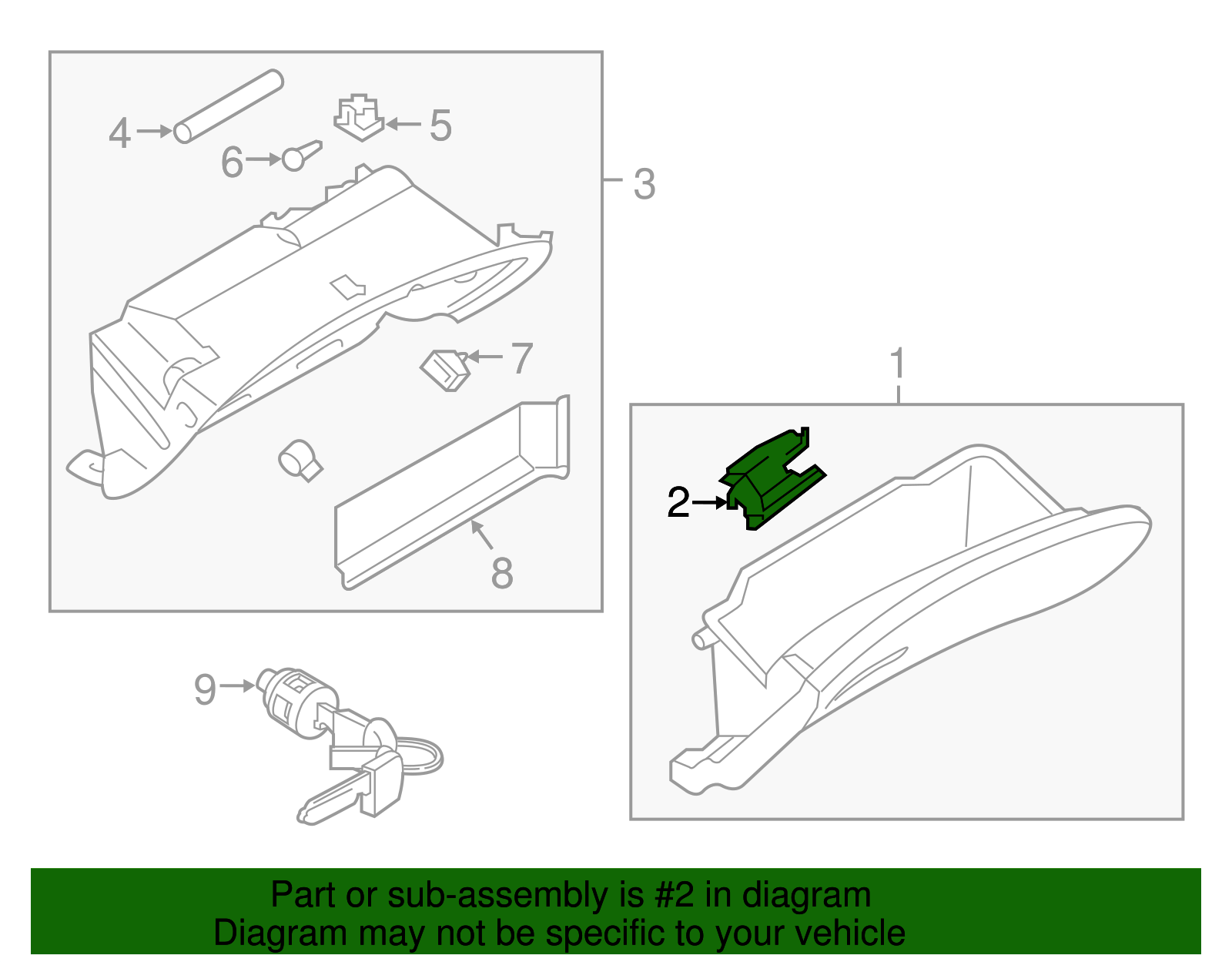 4
5
6
3
7
8
1
2
9

Part or sub-assembly is #2 in diagram
Diagram may not be specific to your vehicle