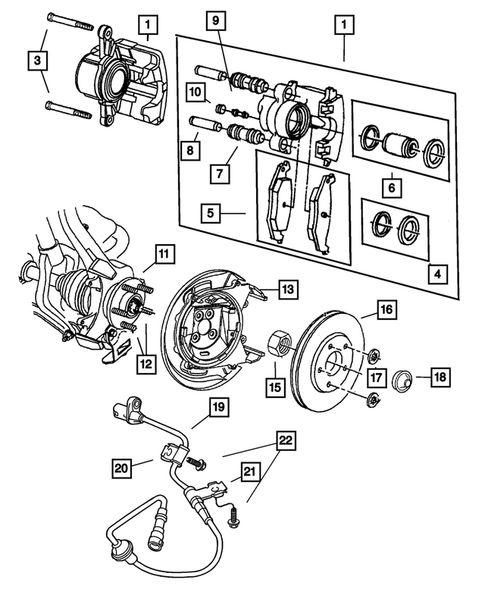 1
9
1
3
10
8
7
6
5
4
11
13
16
12
15
17
18
19
22
20
21