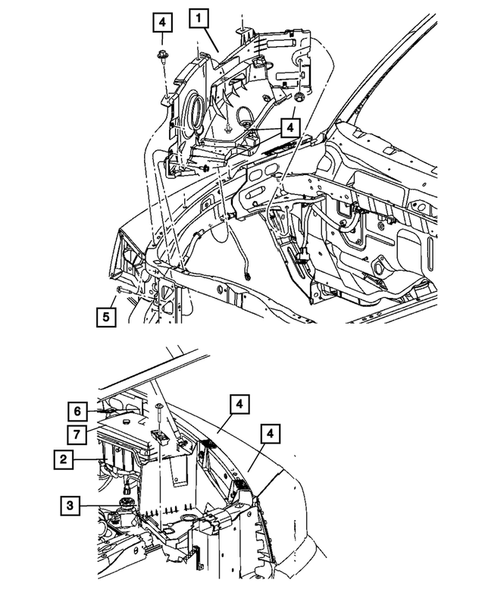 4
1
4
5
6
7
2
3
4
4