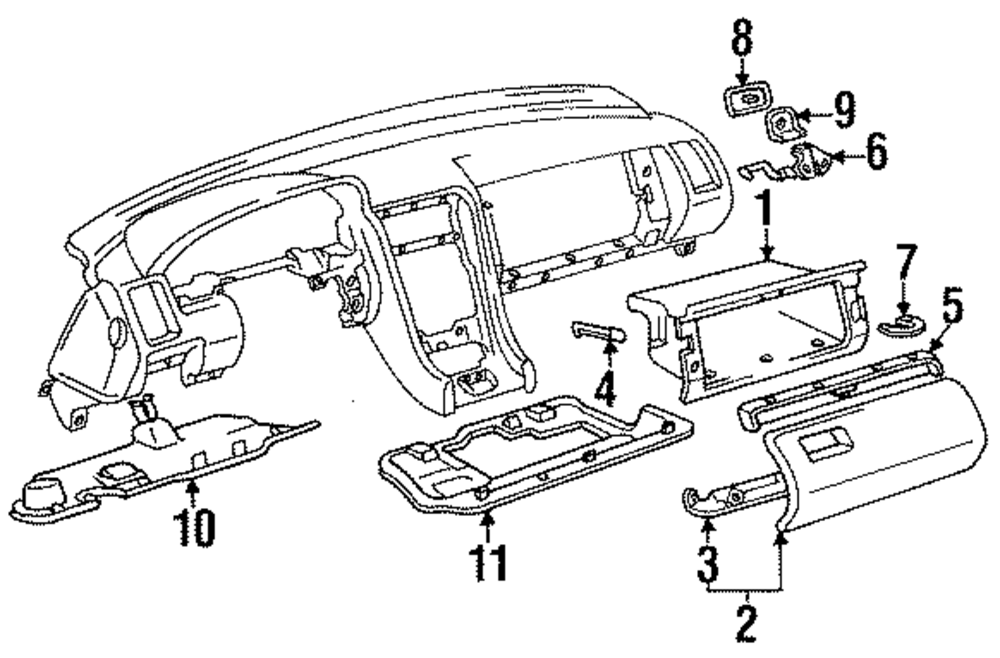 8
9
6
1
7
5
4
10
11
3
2