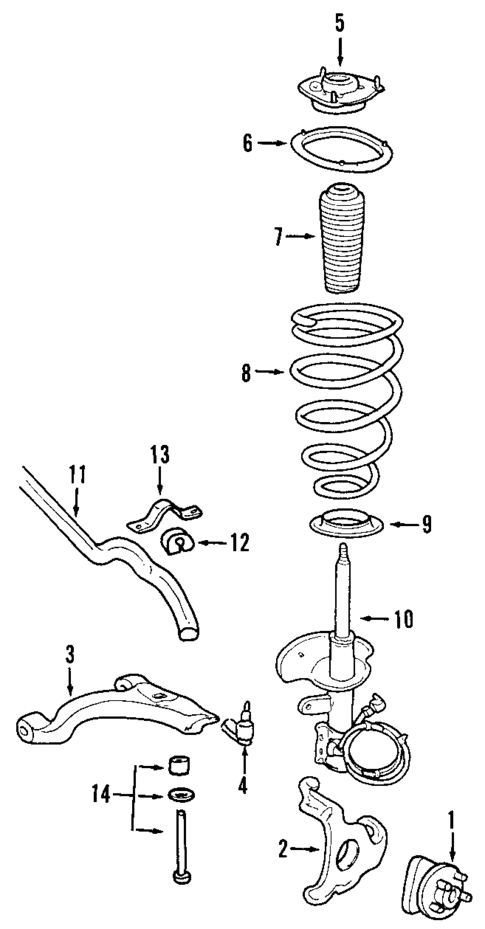 5
6
7
8
13
11
12
9
10
3
4
14
2
1