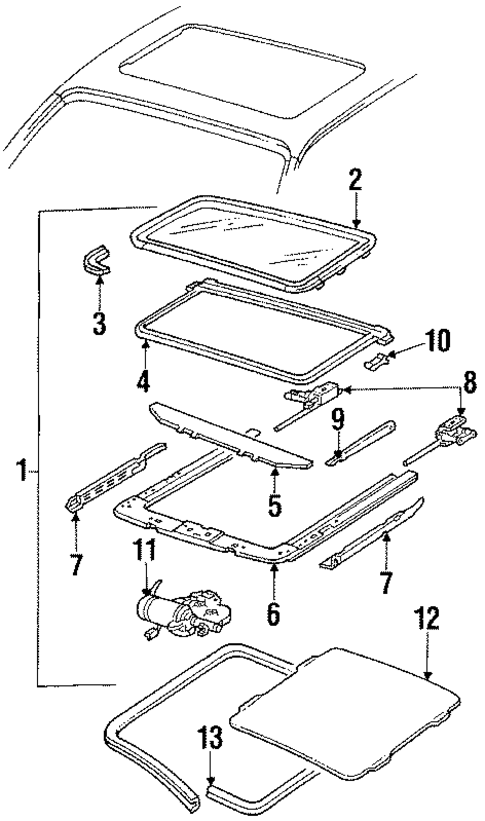 2
3
10
4
8
9
1
5
7
11
7
6
12
13