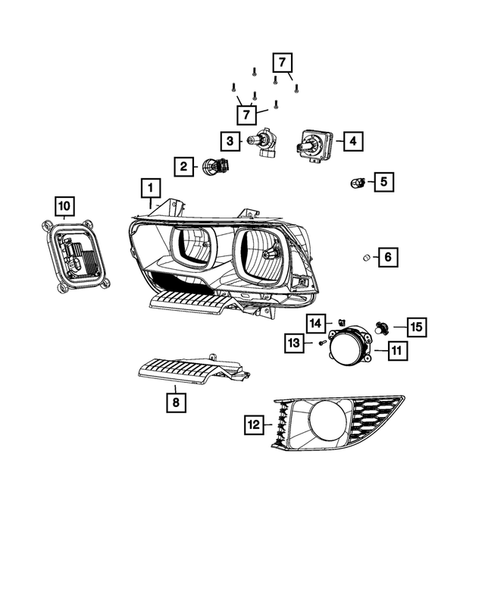 7
7
3
4
2
5
1
10
6
14
15
13
11
8
12