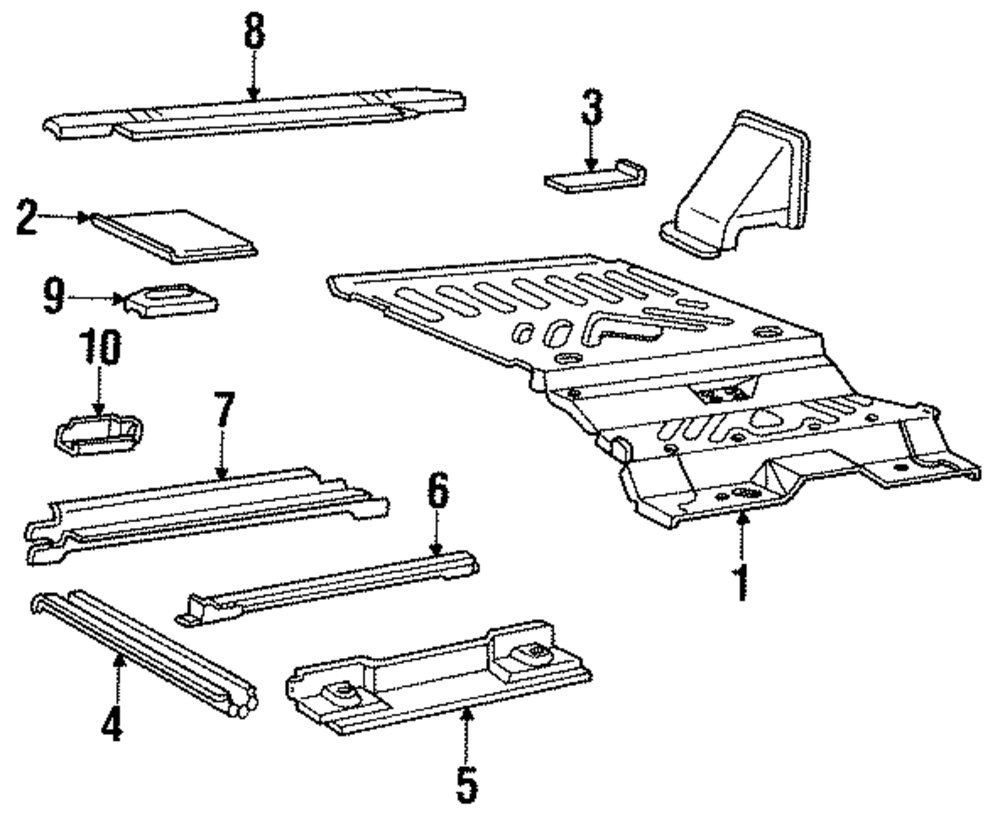 8
3
2
9
10
7
6
1
4
5