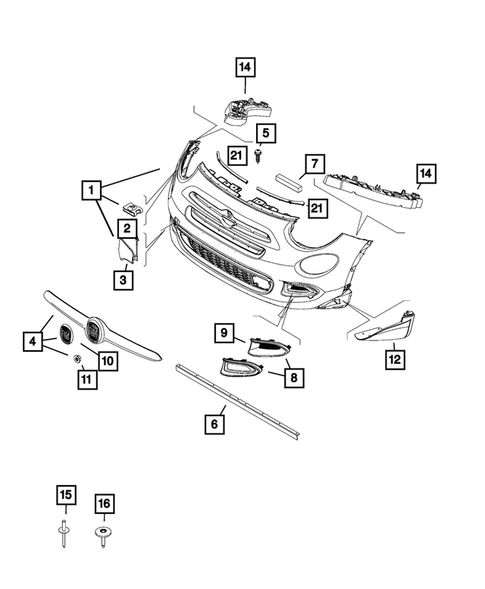 14
5
21
7
14
1
21
2
3
4
10
11
9
8
12
6
15
16