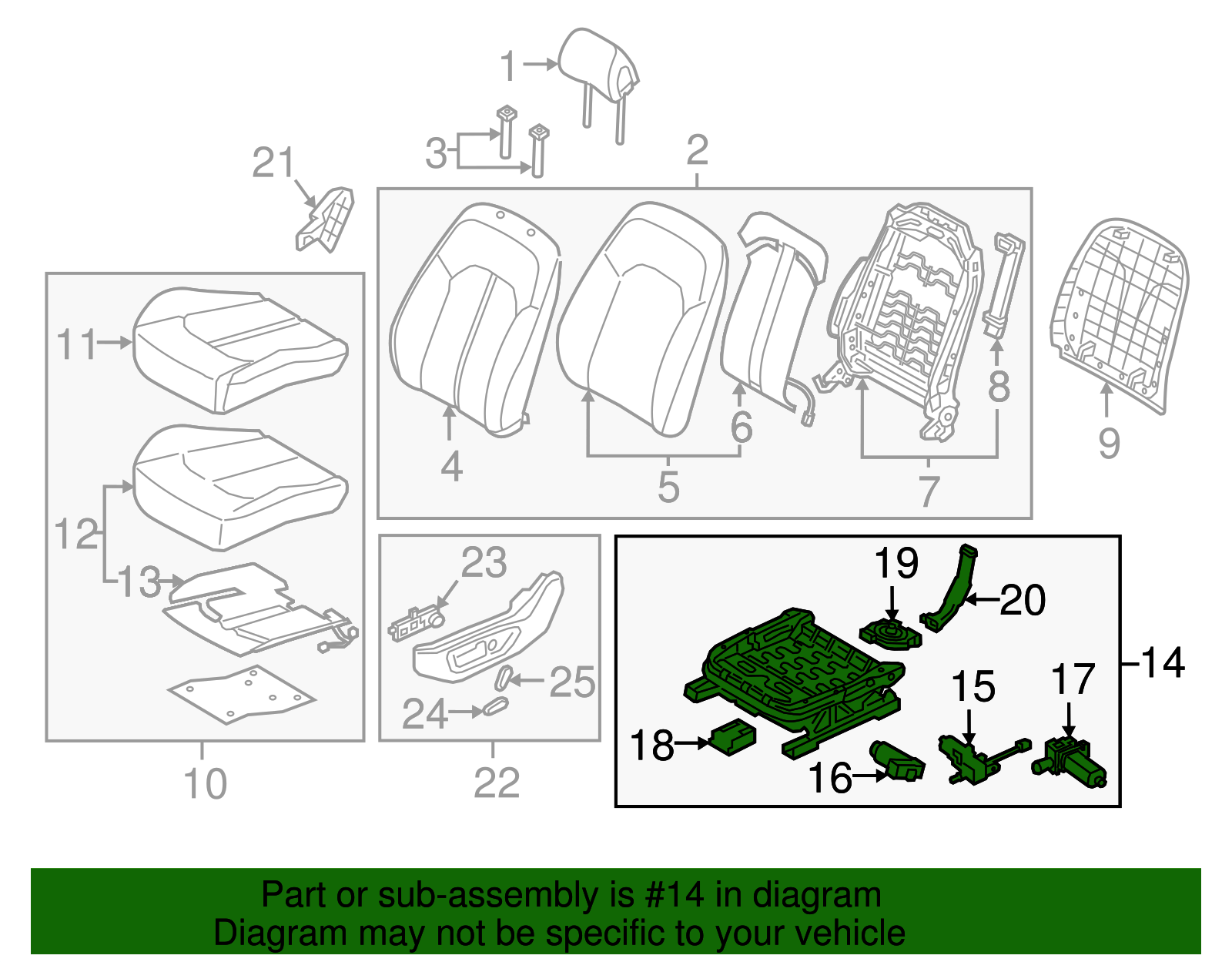 1
3
21
2
4
5
6
7
8
9
11
12
13
10
23
25
24
22
19
20
14
15
17
18
16

Part or sub-assembly is #14 in diagram
Diagram may not be specific to your vehicle