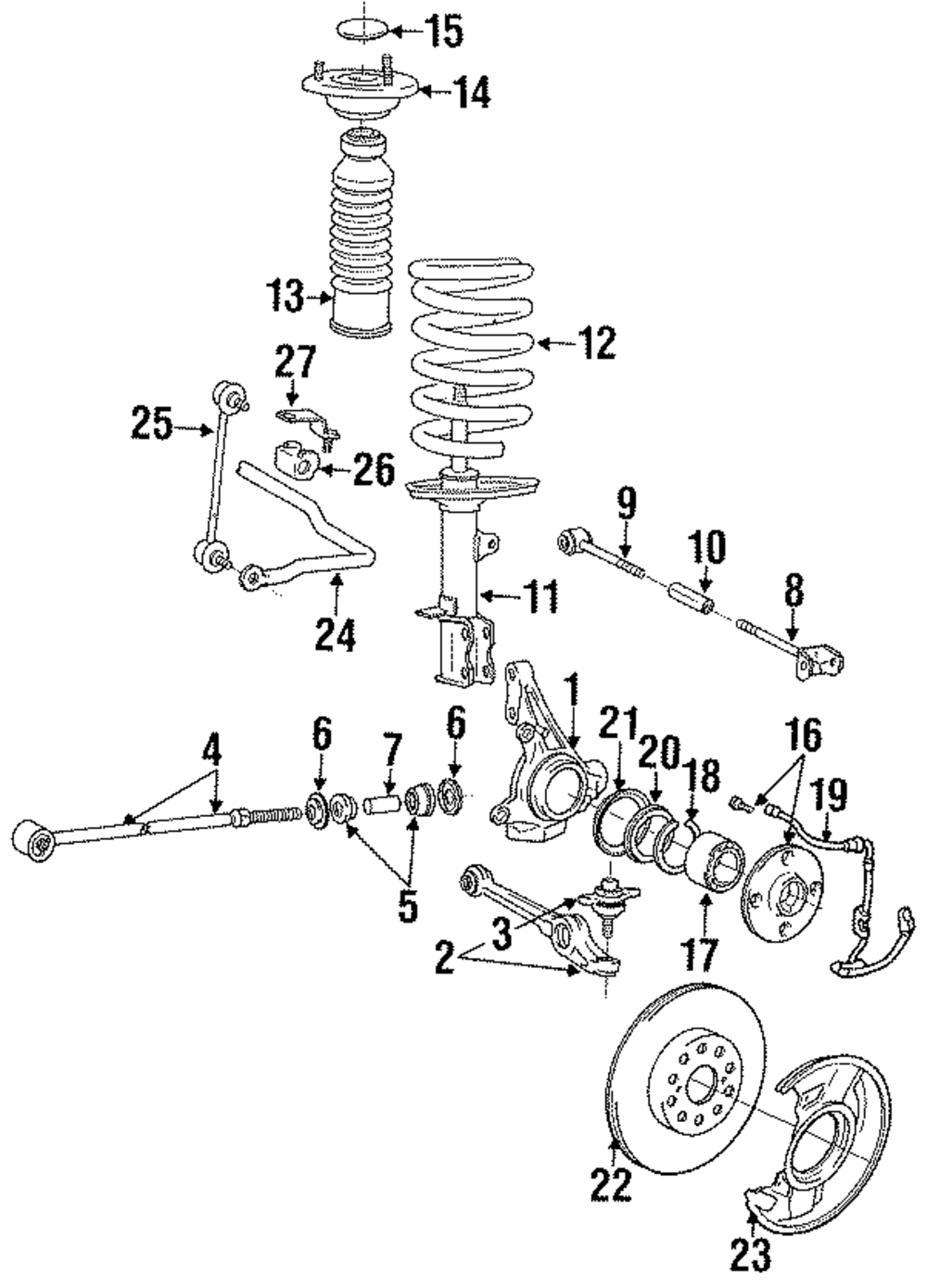 15
14
13
12
27
25
26
9
10
8
11
24
1
21
20
18
16
19
4
6
7
6
5
3
2
17
22
23