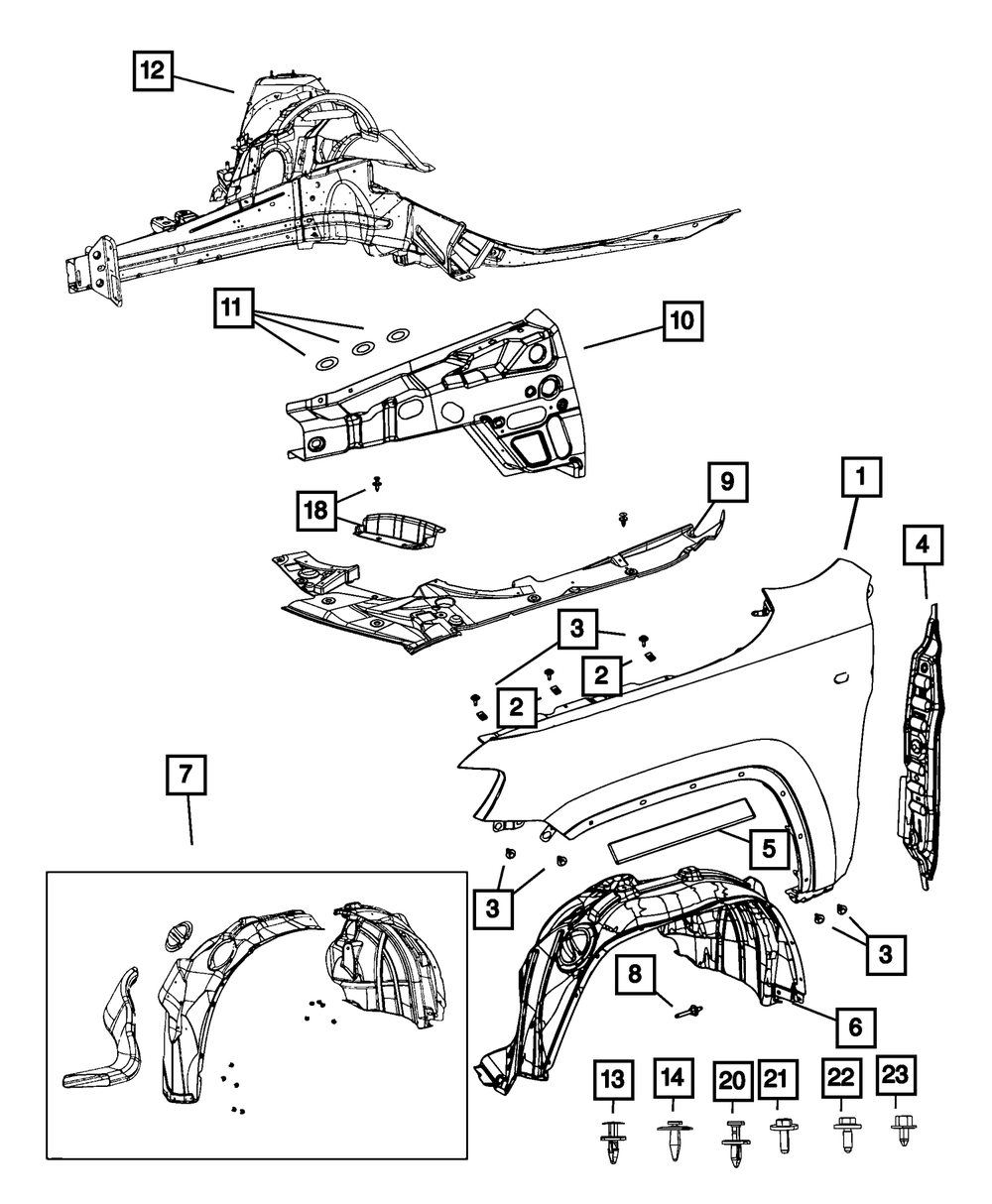 12
11
10
18
9
1
4
3
2
2
7
5
3
3
8
6
13
14
20
21
22
23