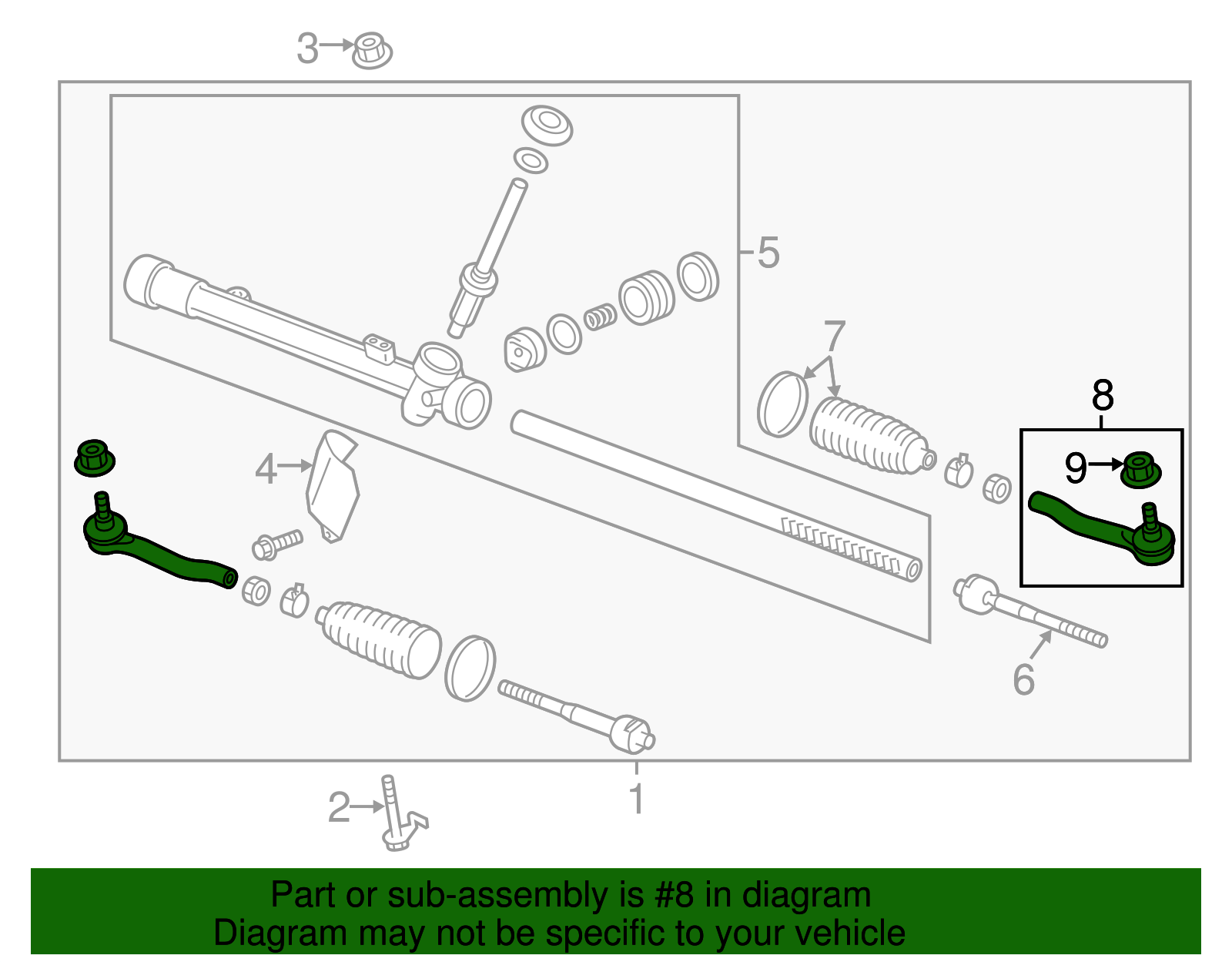 3

5

7

8

9

4

6

2

1

Part or sub-assembly is #8 in diagram
Diagram may not be specific to your vehicle