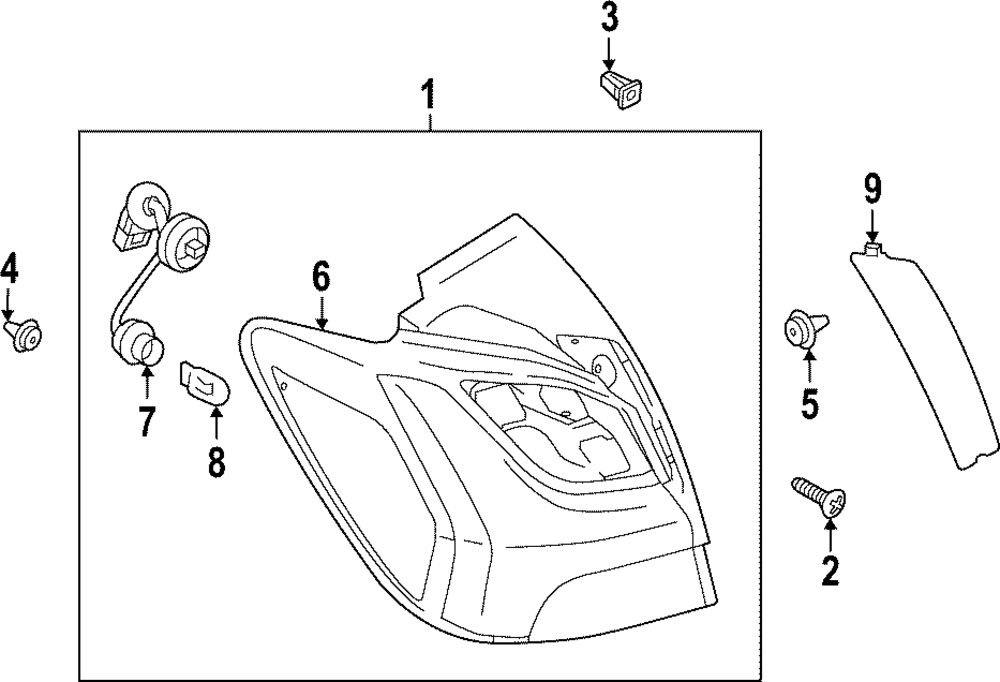 3
1
9
4
6
5
7
8
2