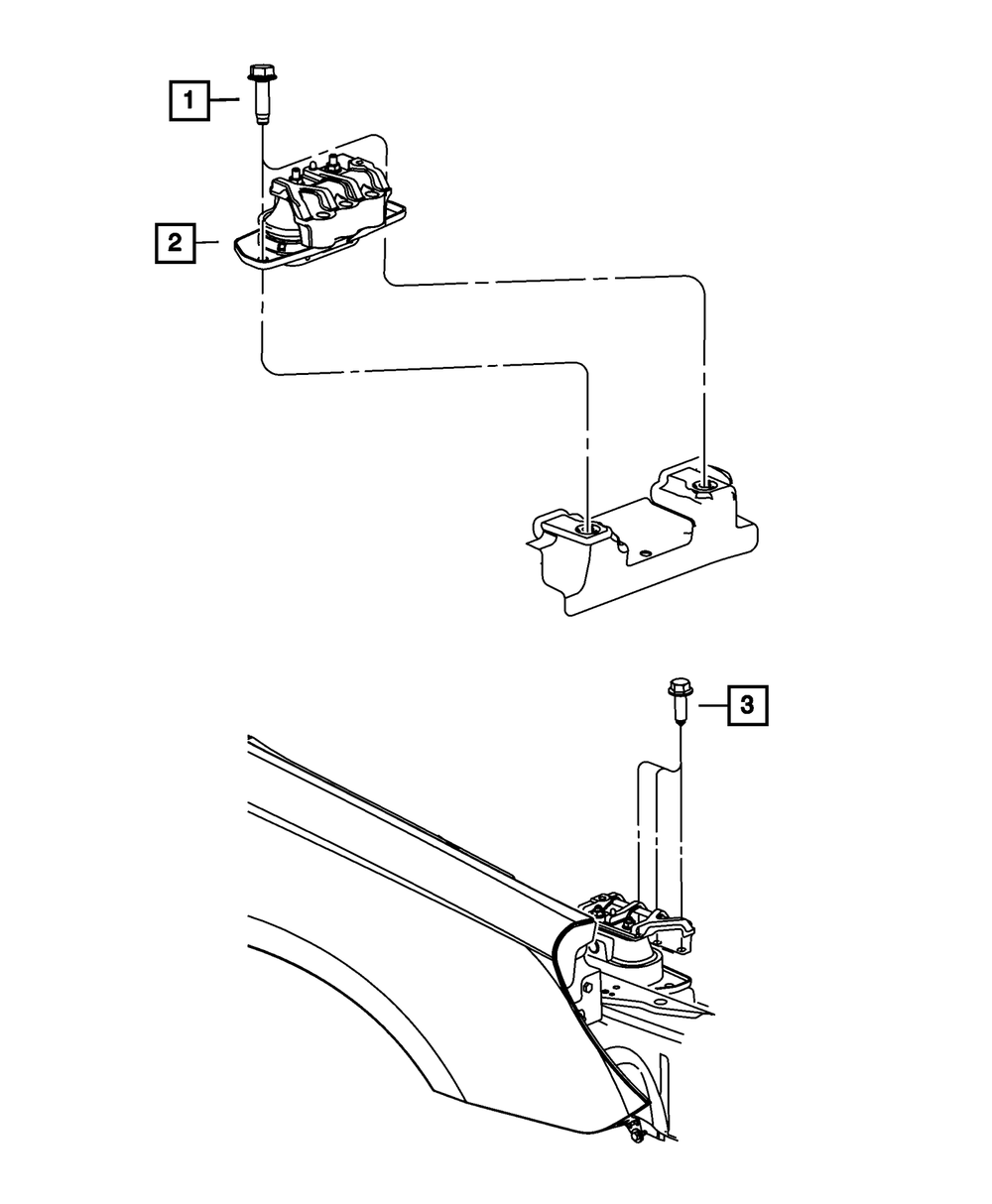 1

2

3