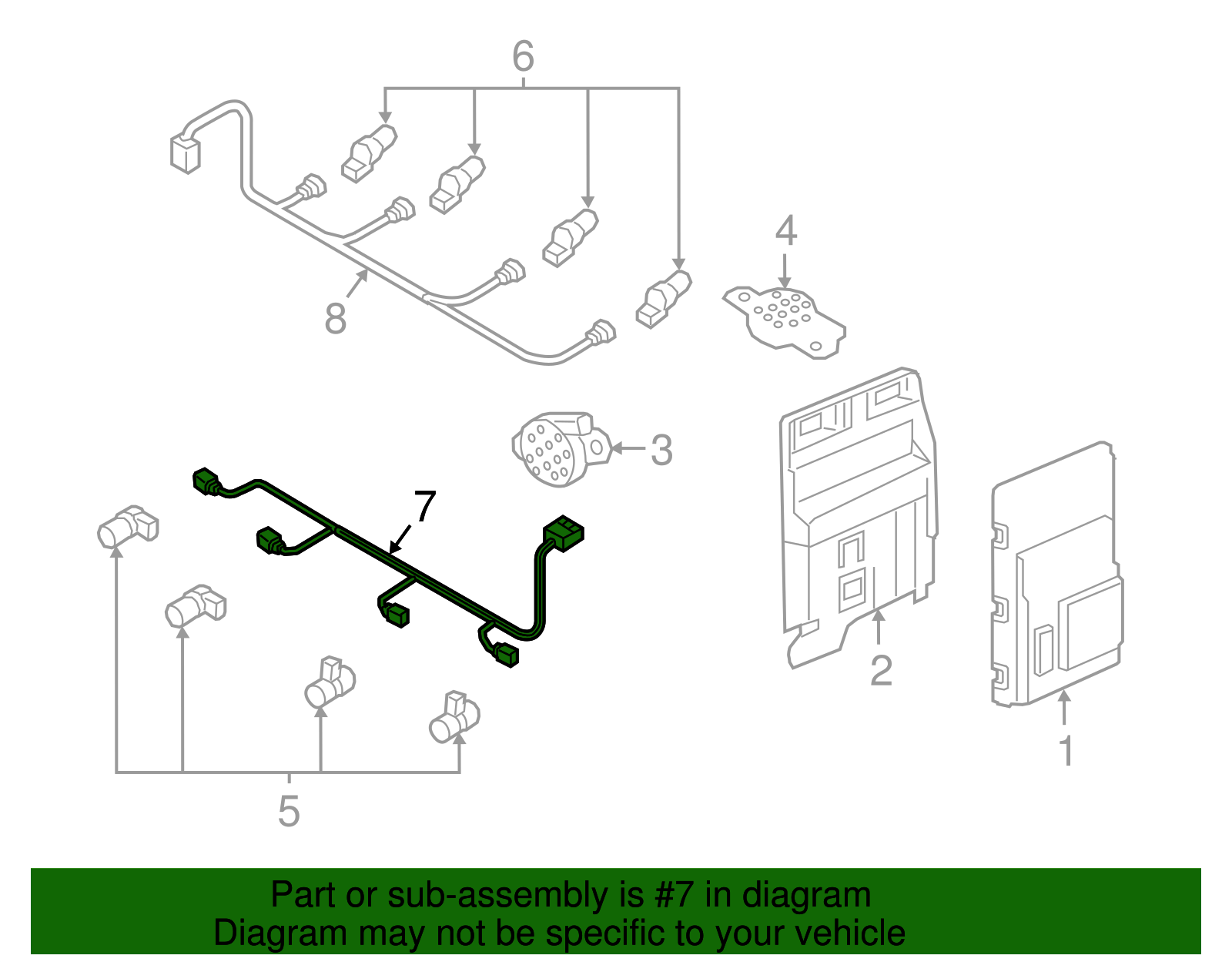 6

4

8

3

7

2

1

5

Part or sub-assembly is #7 in diagram
Diagram may not be specific to your vehicle