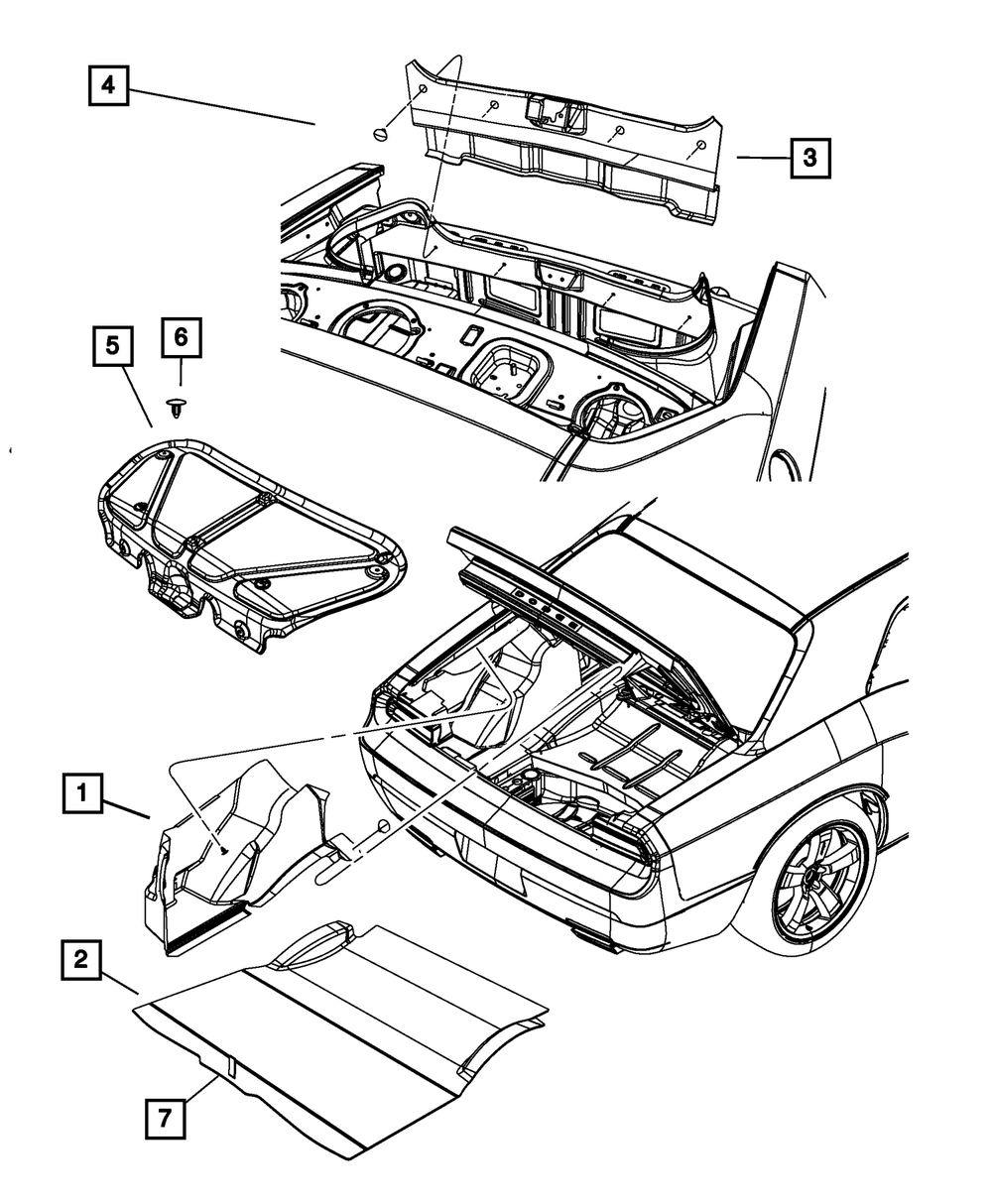 4
3
5
6
1
2
7