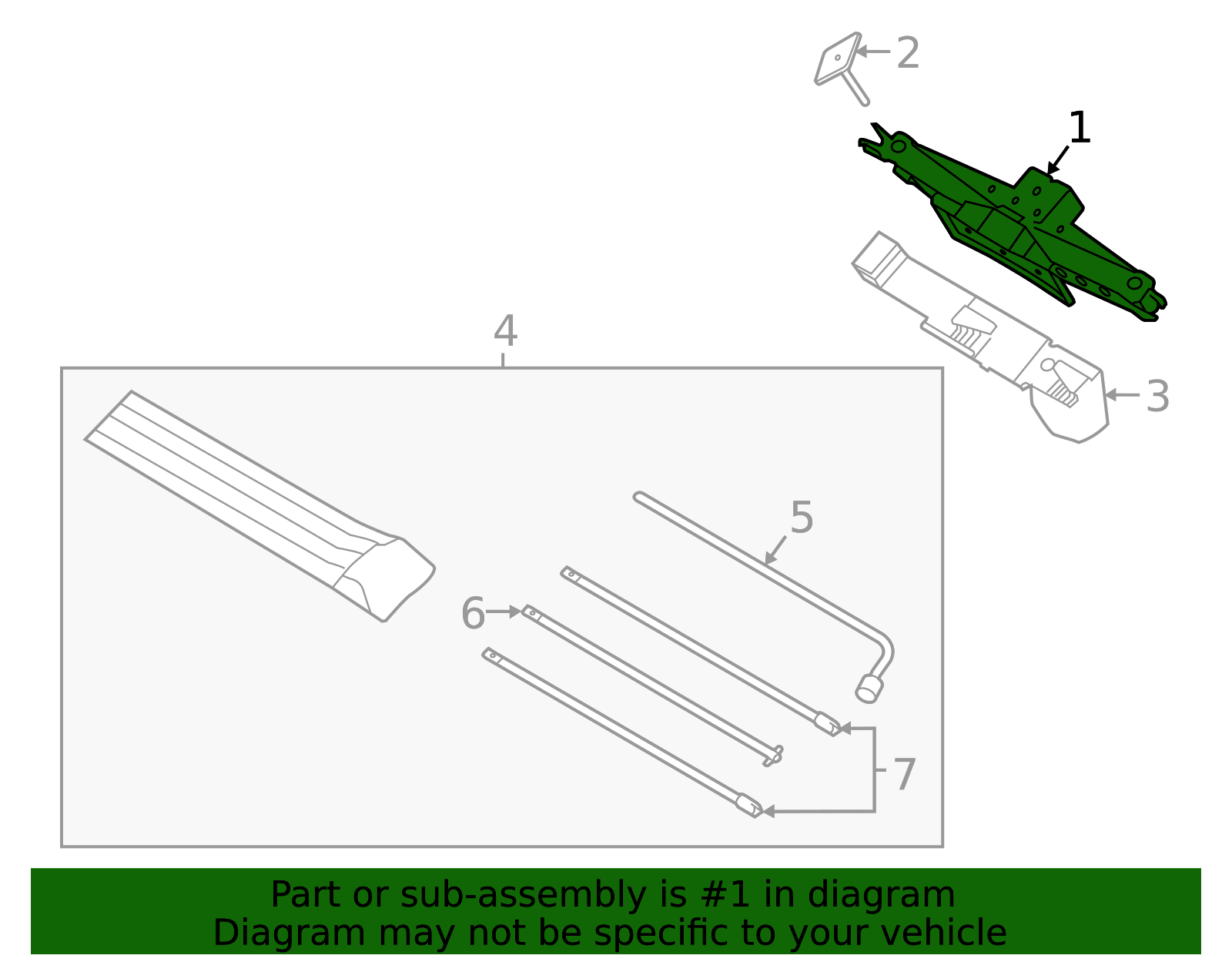 2
1
3
4
5
6
7

Part or sub-assembly is #1 in diagram
Diagram may not be specific to your vehicle