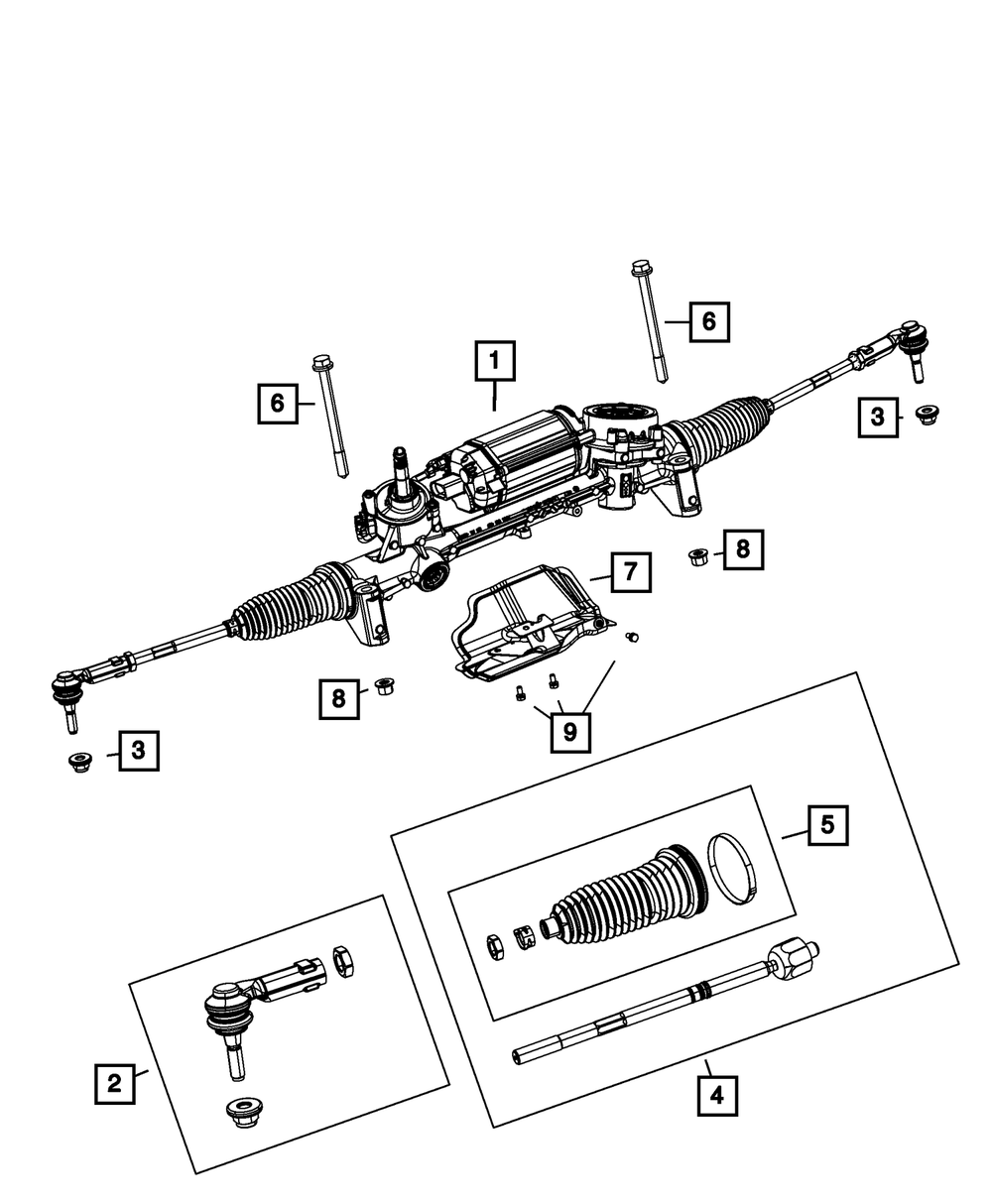 6
1
6
3
8
7
8
9
3
5
2
4