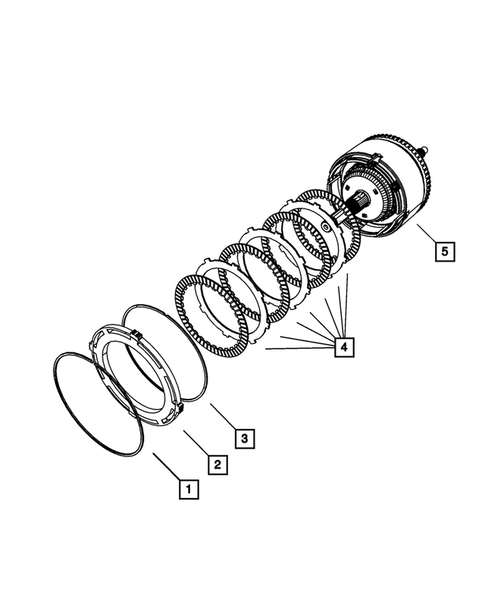 5
4
3
2
1