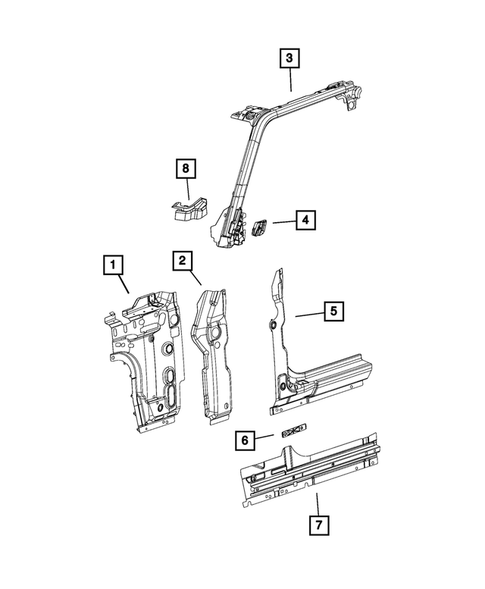 3
8
4
1
2
5
6
7