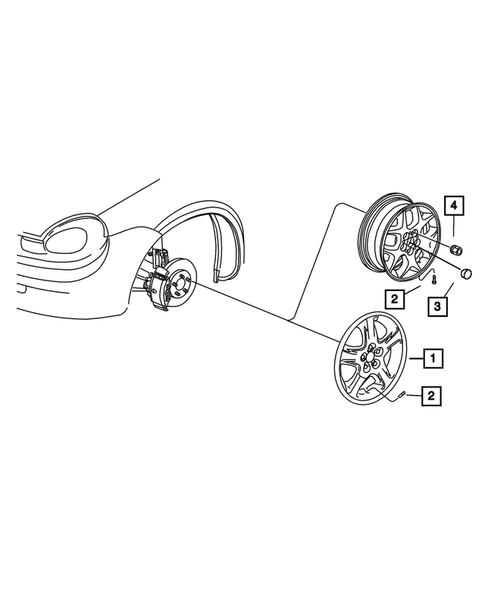 4
2
3
1
2