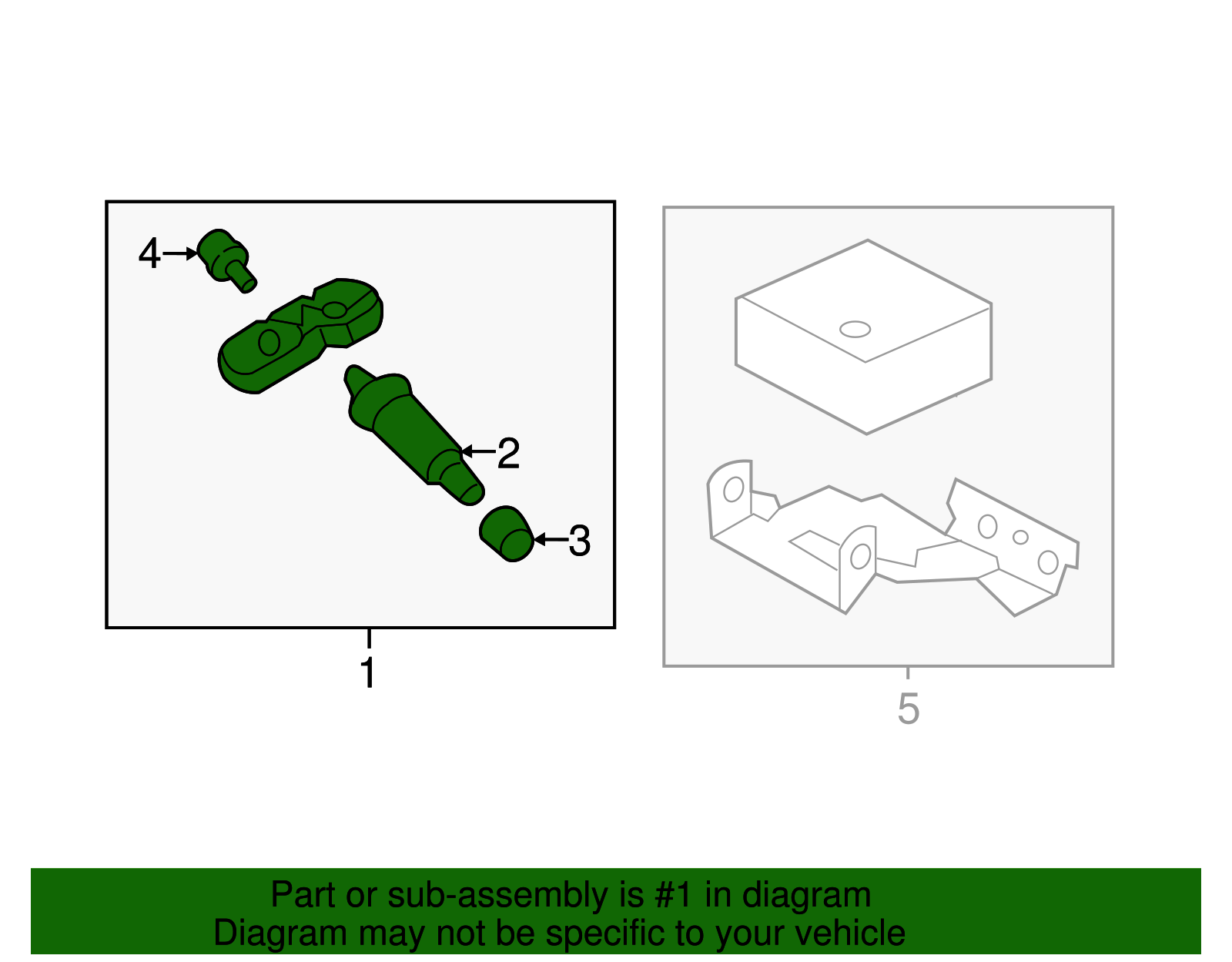 4

2

3

1

5

Part or sub-assembly is #1 in diagram
Diagram may not be specific to your vehicle