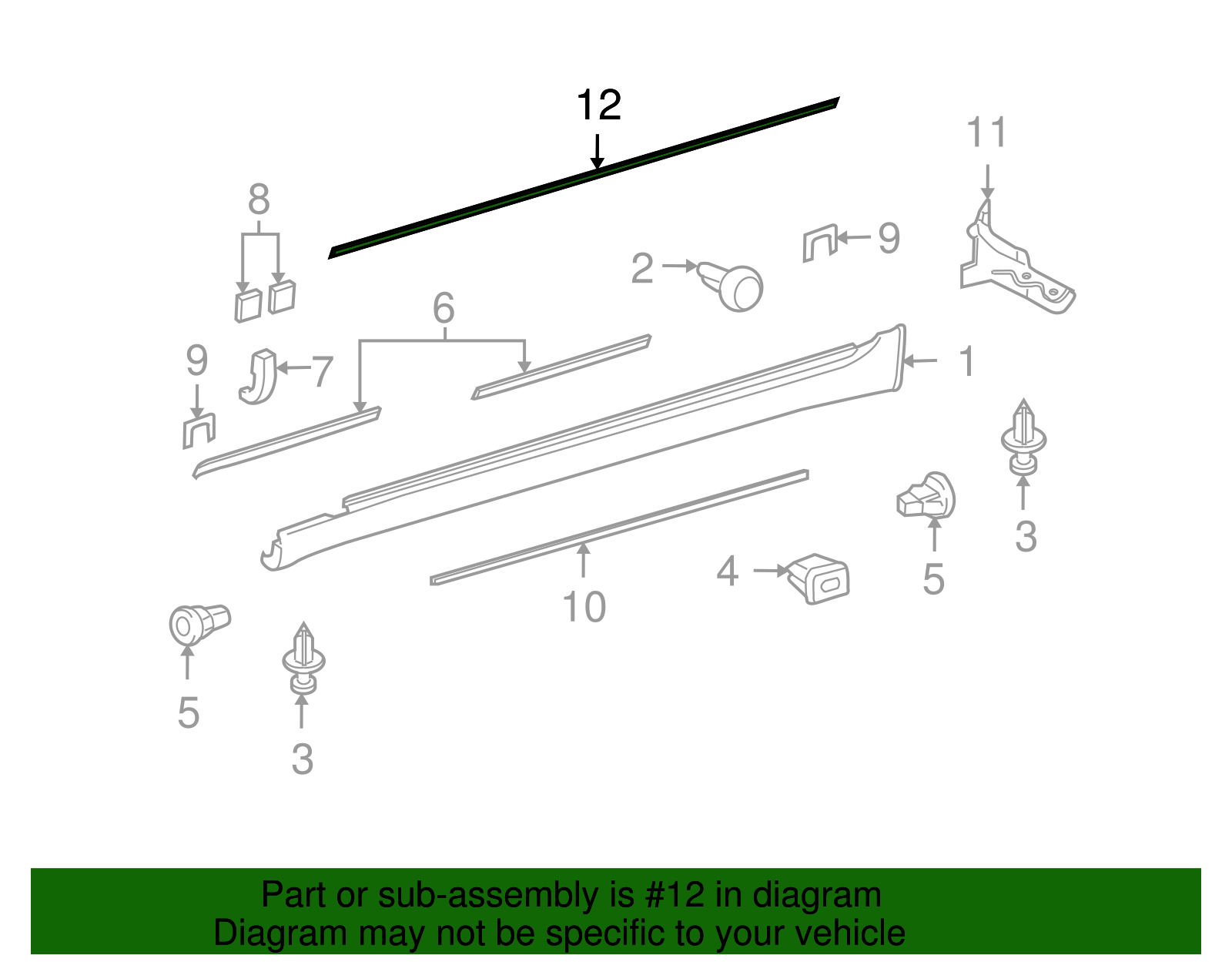 12

11

8

9

2

6

9

7

1

3

5

4

10

5

3

Part or sub-assembly is #12 in diagram
Diagram may not be specific to your vehicle