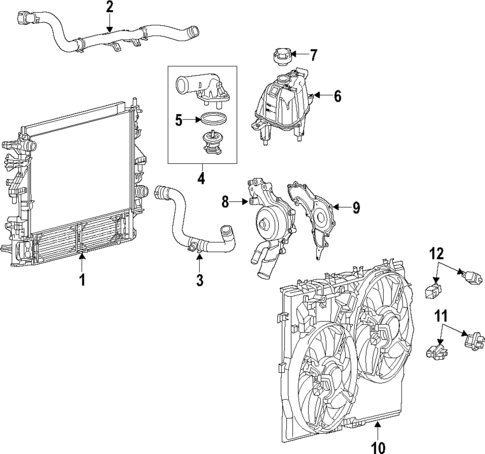 2
7
6
5
4
8
9
1
3
12
11
10