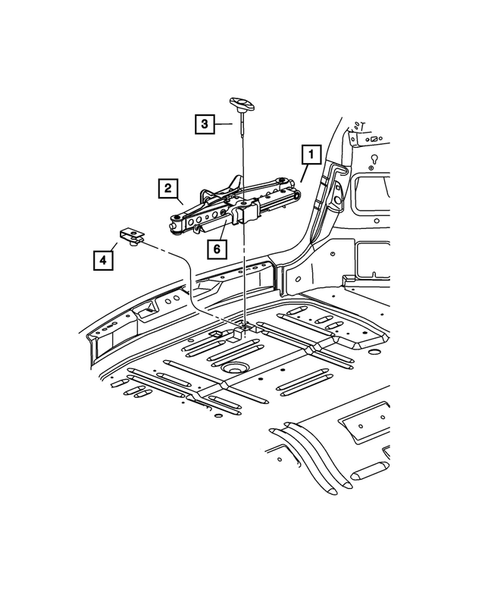 3
1
2
6
4