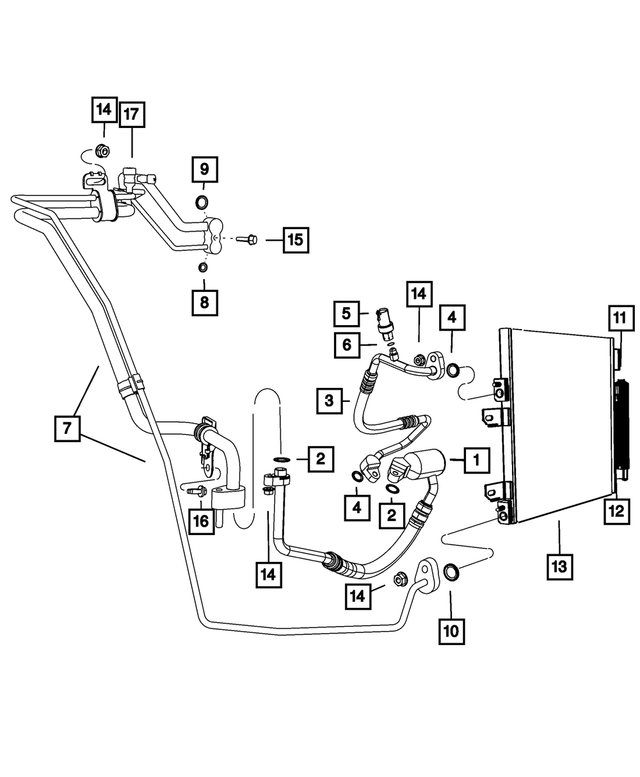 14
17
9
15
8
5
14
4
11
6
3
7
2
1
4
2
16
12
14
13
14
10