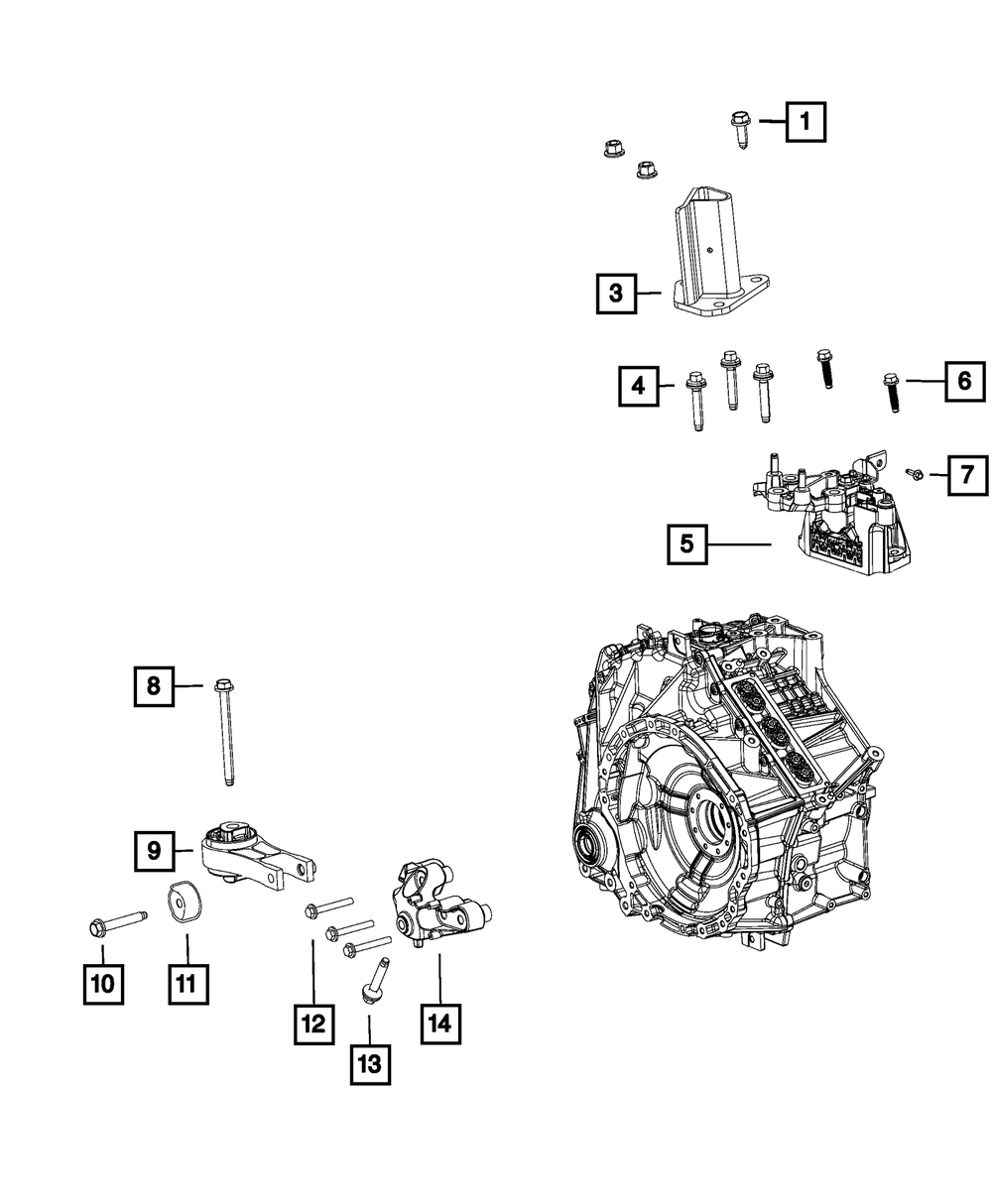 1
3
4
6
7
5
8
9
10
11
12
13
14