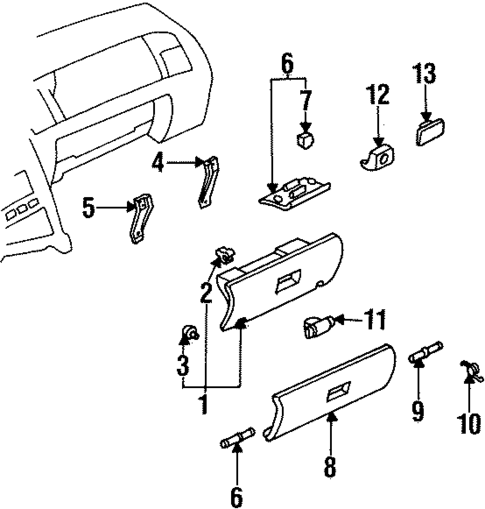 6
7
13
12
4
5
2
11
3
1
9
10
8
6