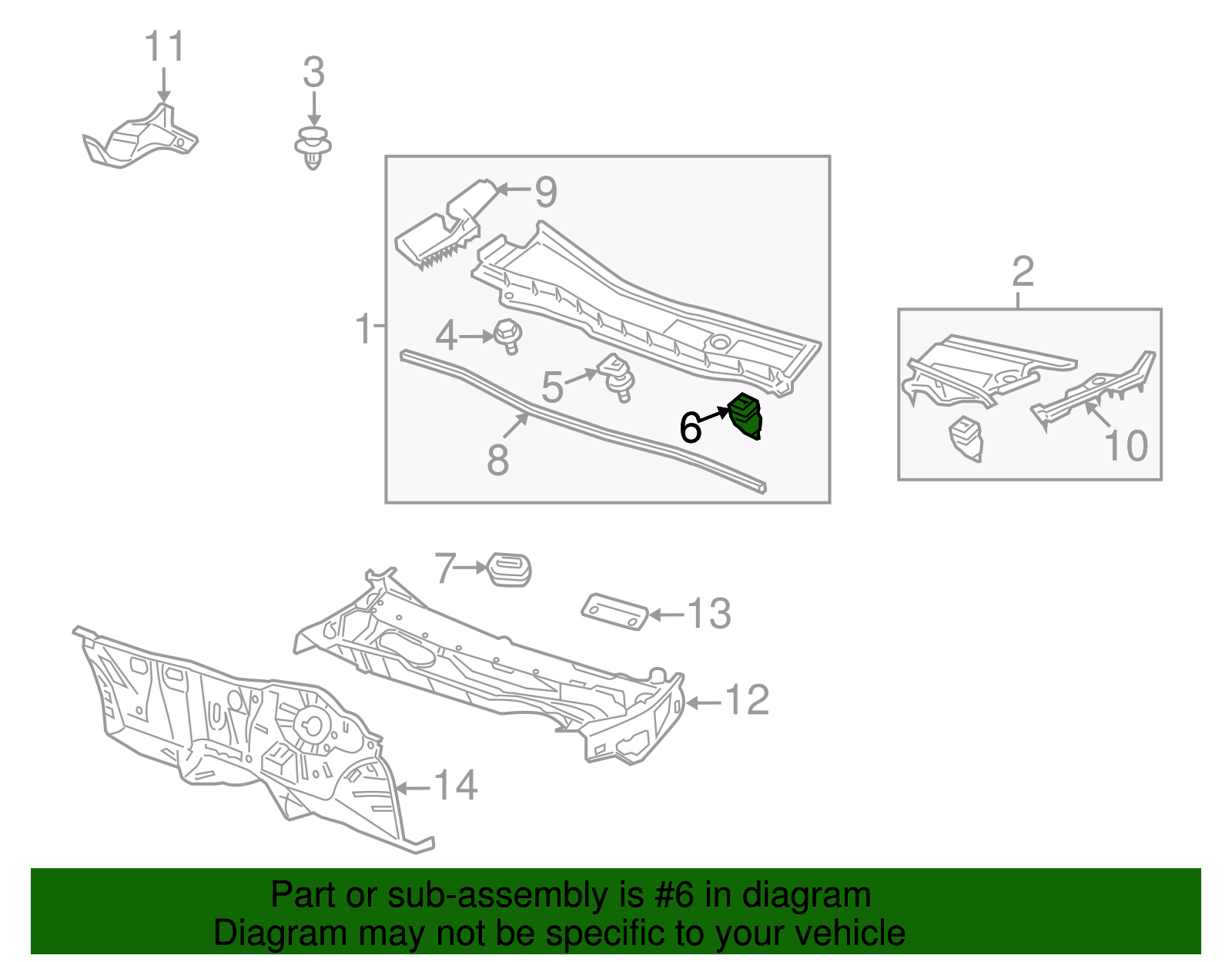 11
3
9
1
4
5
6
8
2
10
7
13
12
14

Part or sub-assembly is #6 in diagram
Diagram may not be specific to your vehicle