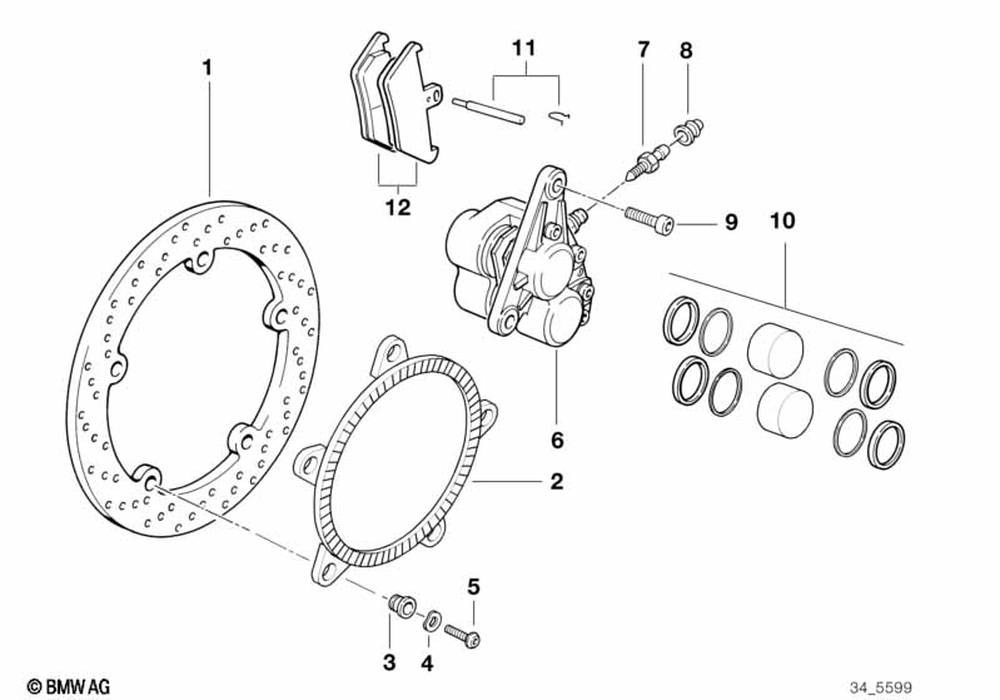 1
11
7
8
12
9
10
6
2
5
3
4
© BMW AG
34_5599