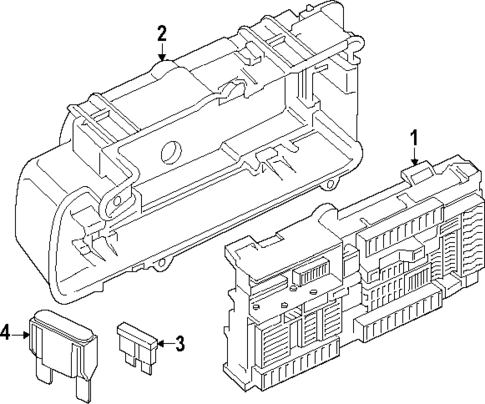 2
1
4
3