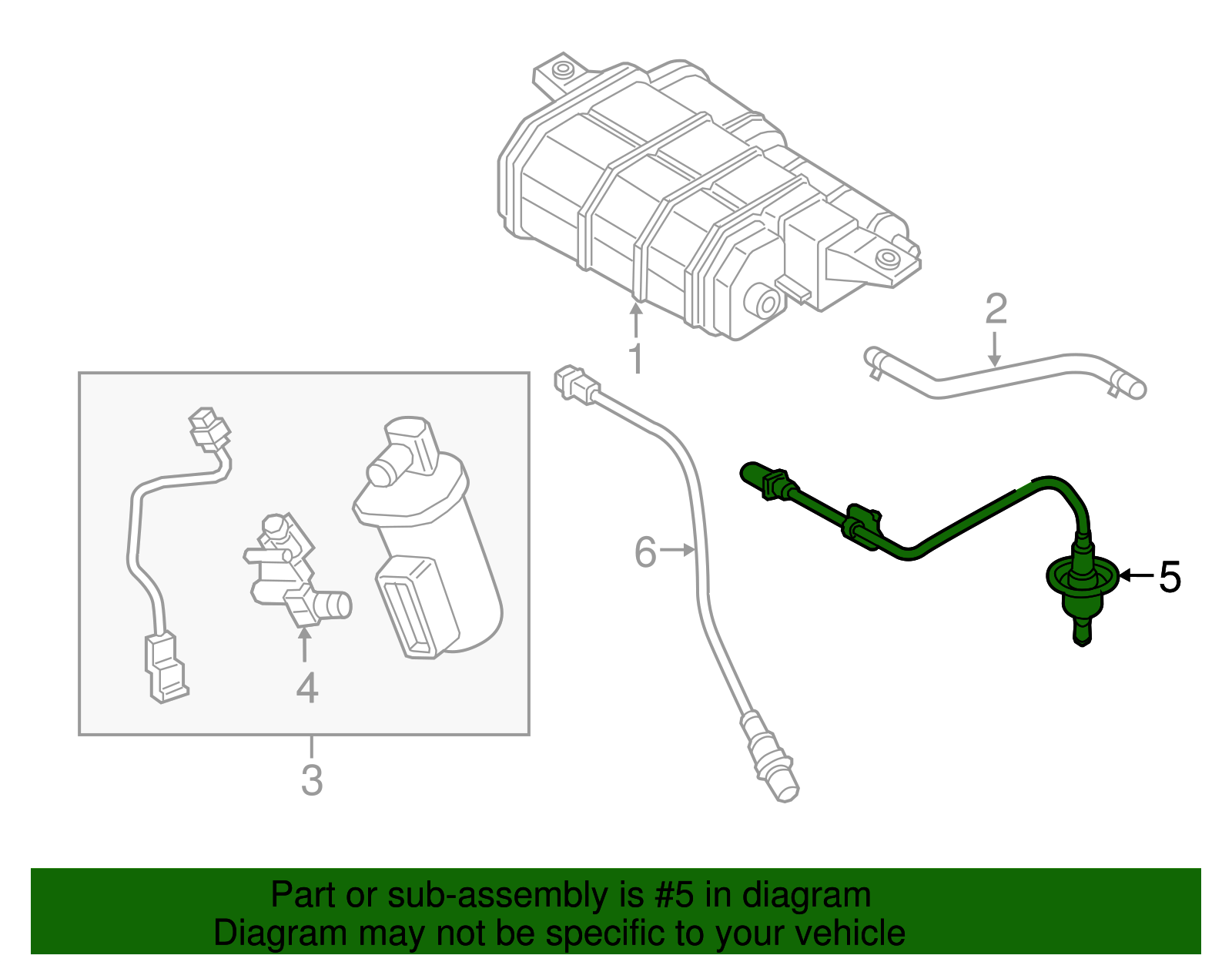 2
1
6
5
4
3
Part or sub-assembly is #5 in diagram
Diagram may not be specific to your vehicle