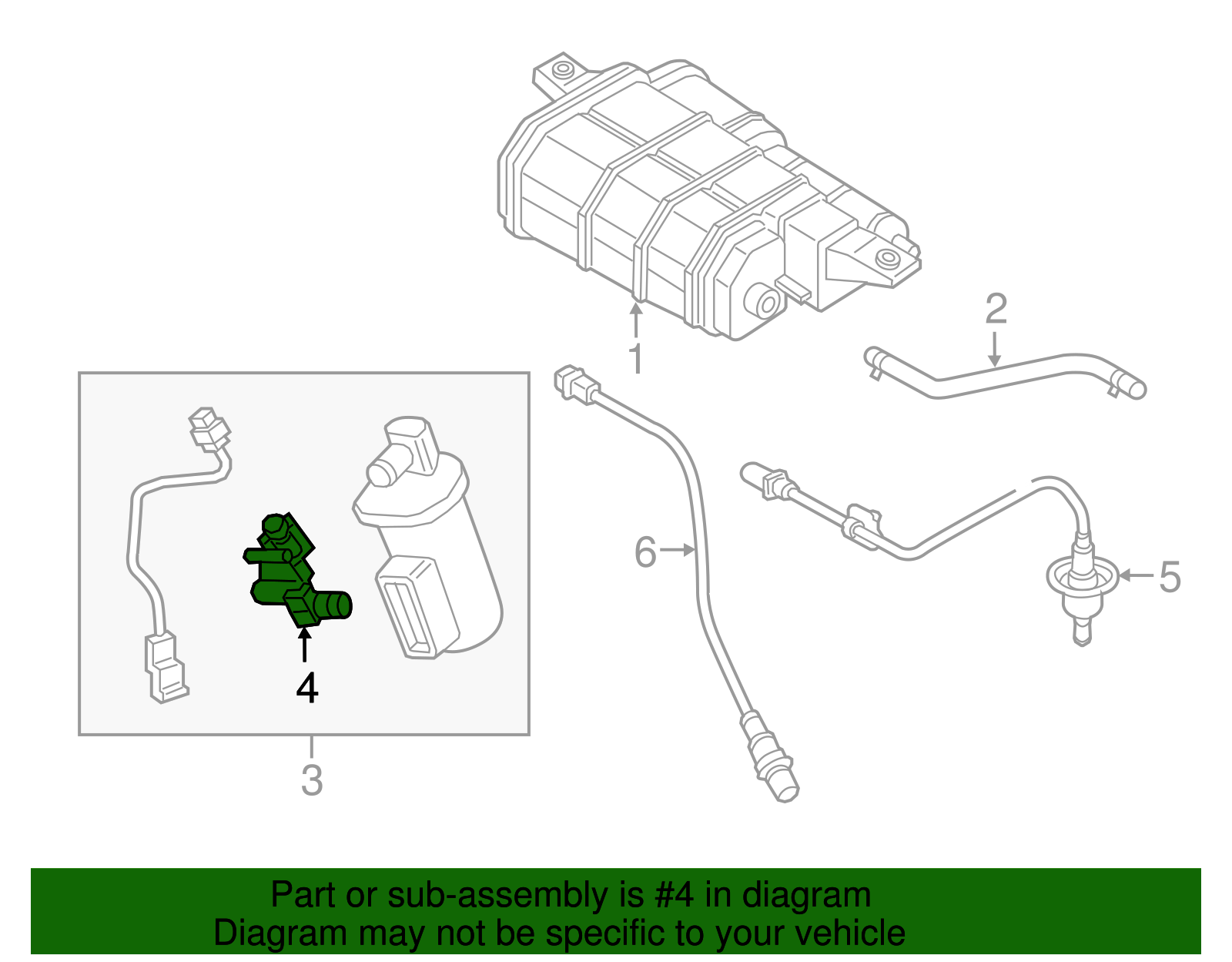 1
2
6
5
4
3

Part or sub-assembly is #4 in diagram
Diagram may not be specific to your vehicle