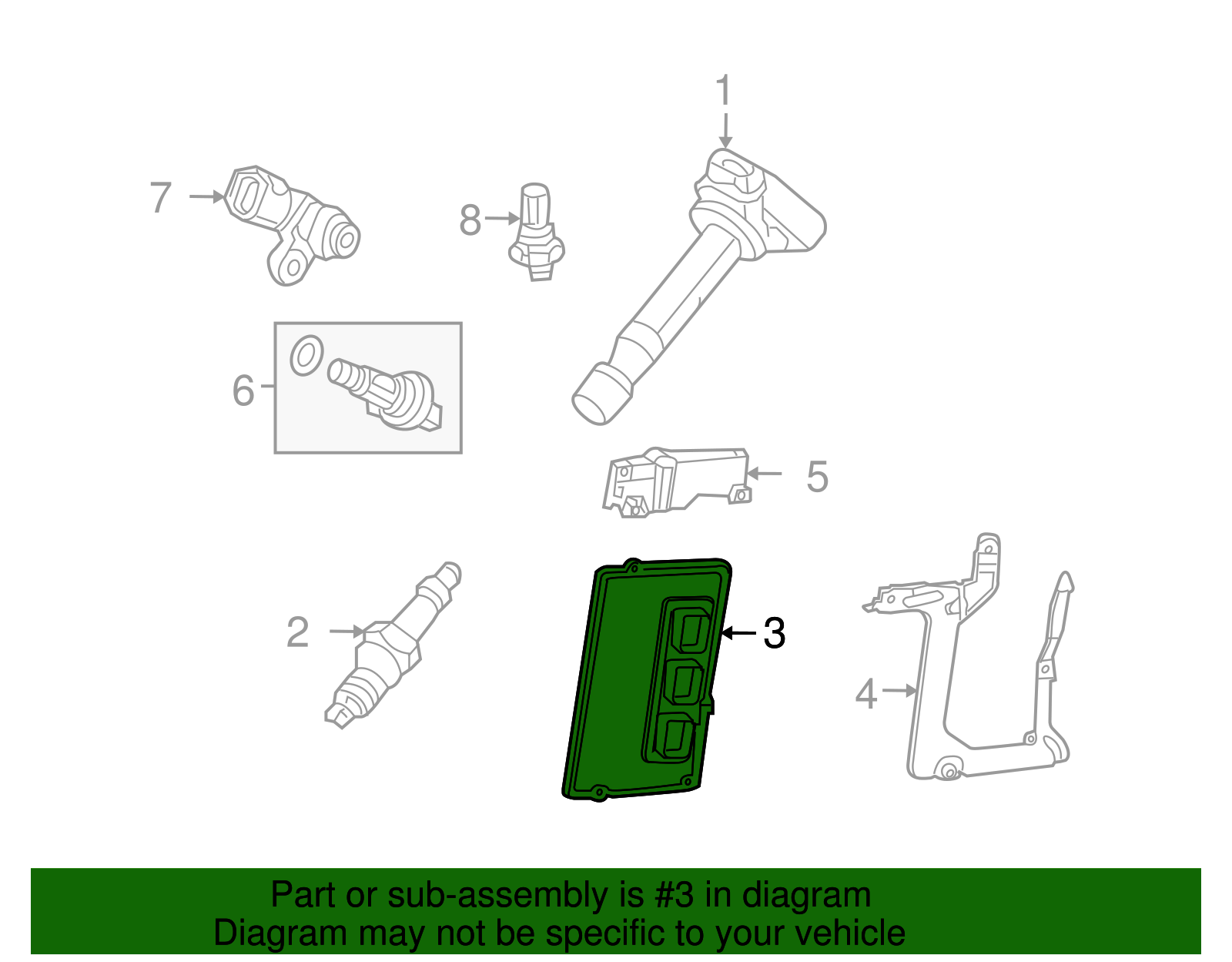 1

7

8

6

5

2

3

4

Part or sub-assembly is #3 in diagram
Diagram may not be specific to your vehicle