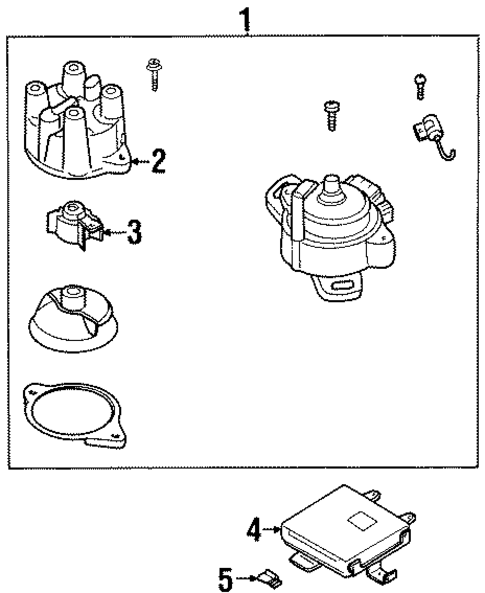 1
2
3
4
5