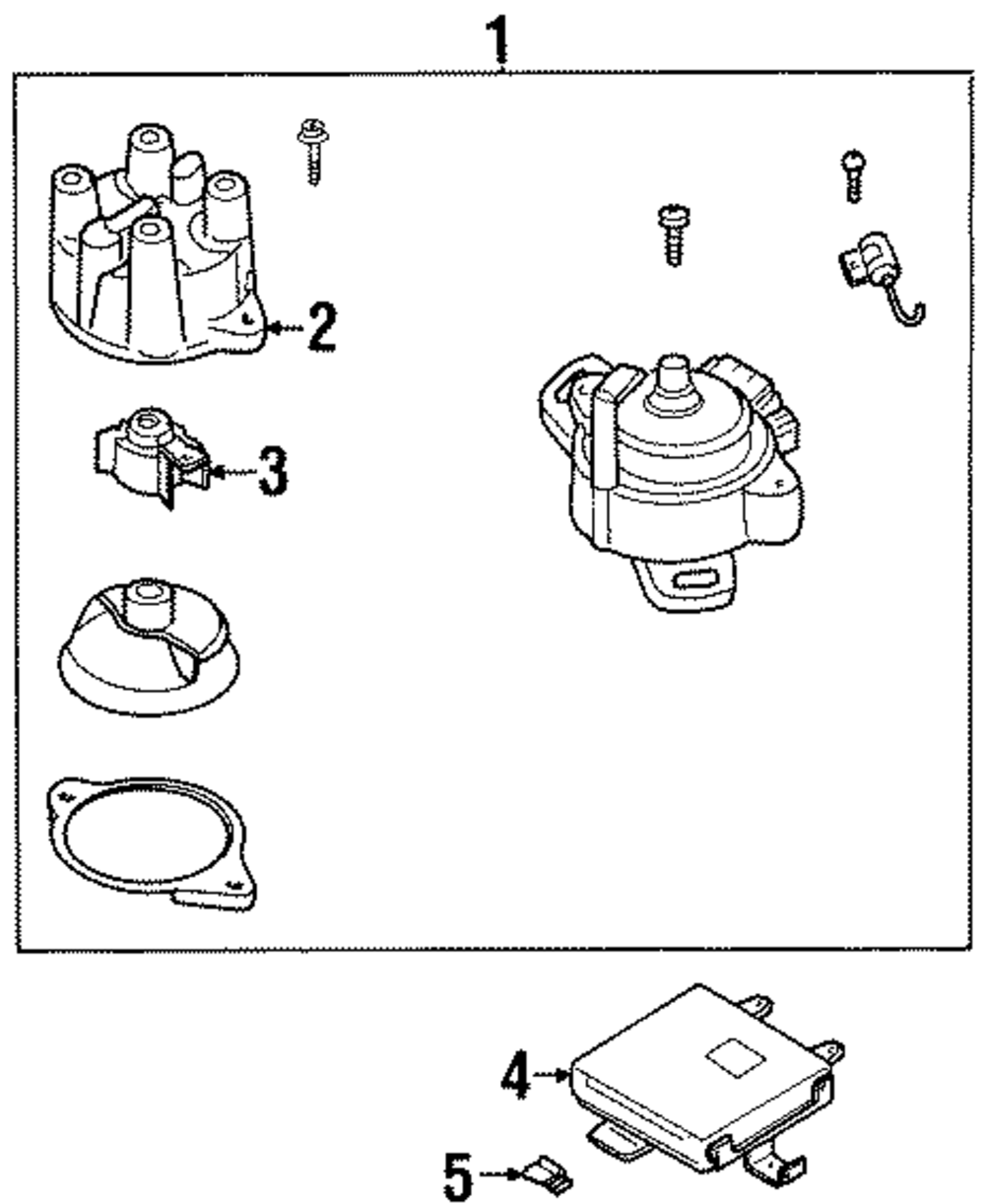 1
2
3
4
5