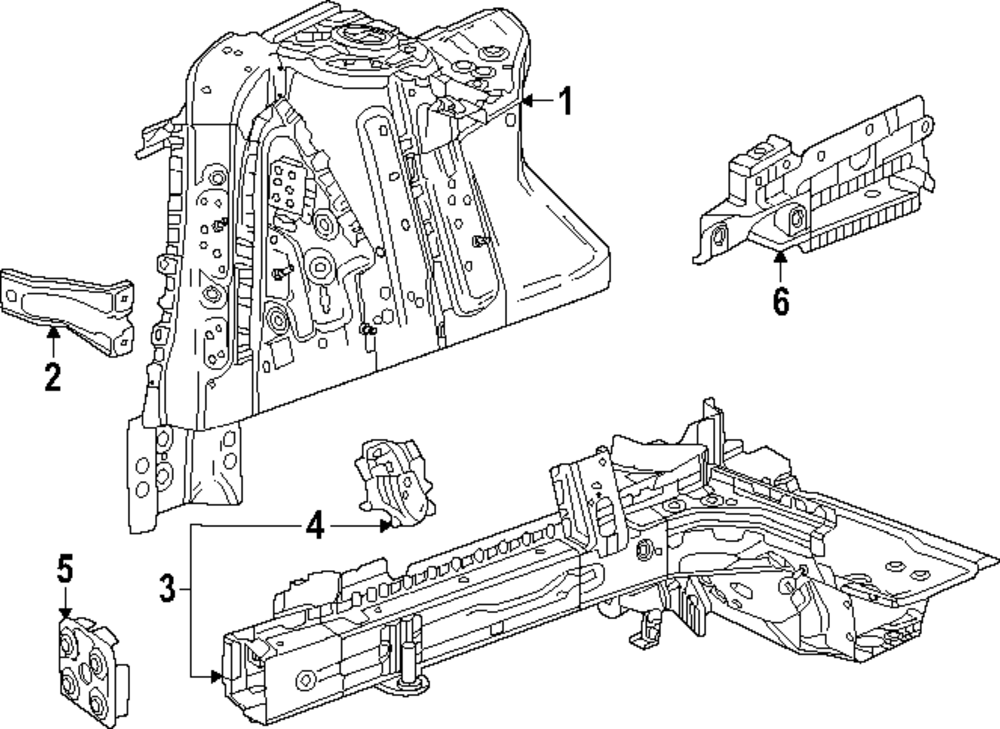 1
6
2
4
3
5