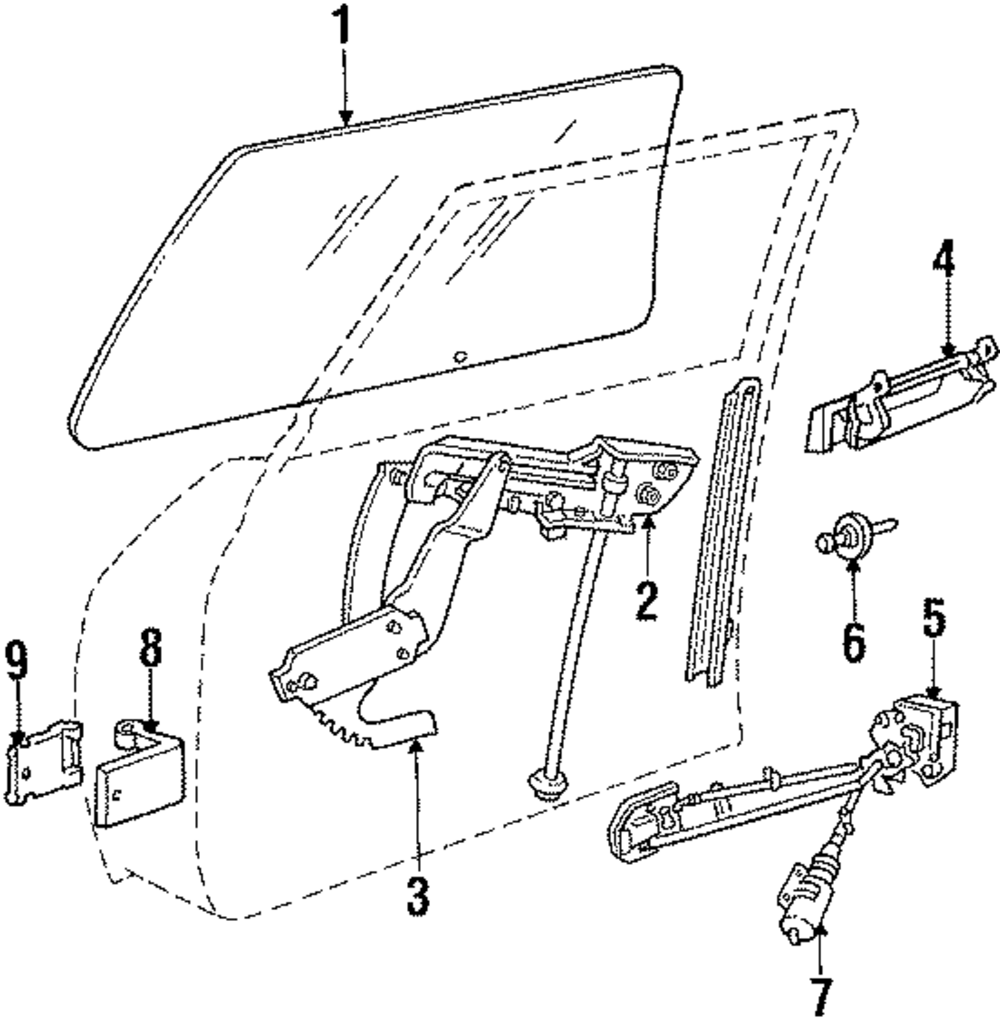 1
4
2
6
5
9
8
3
7