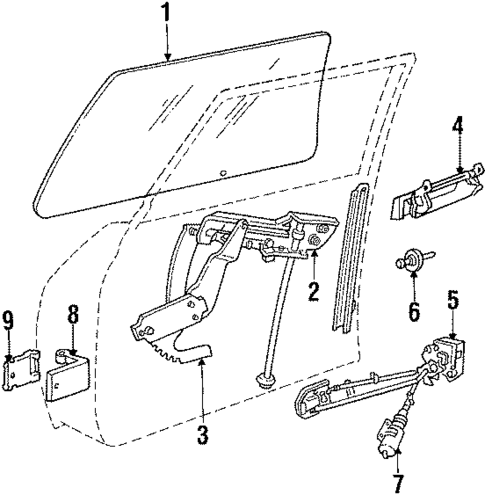 1
4
2
6
5
9
8
3
7