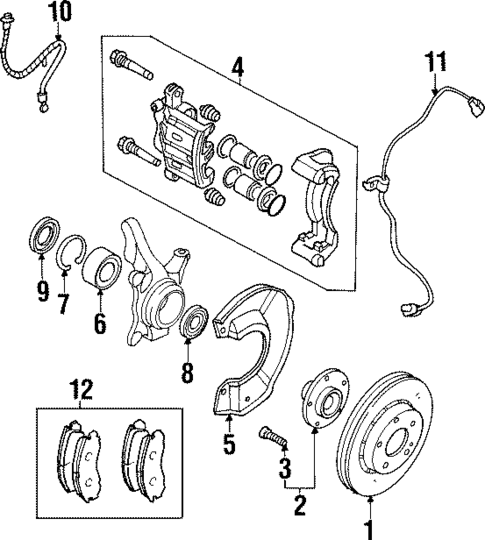 10
4
11
9
7
6
8
12
5
3
2
1